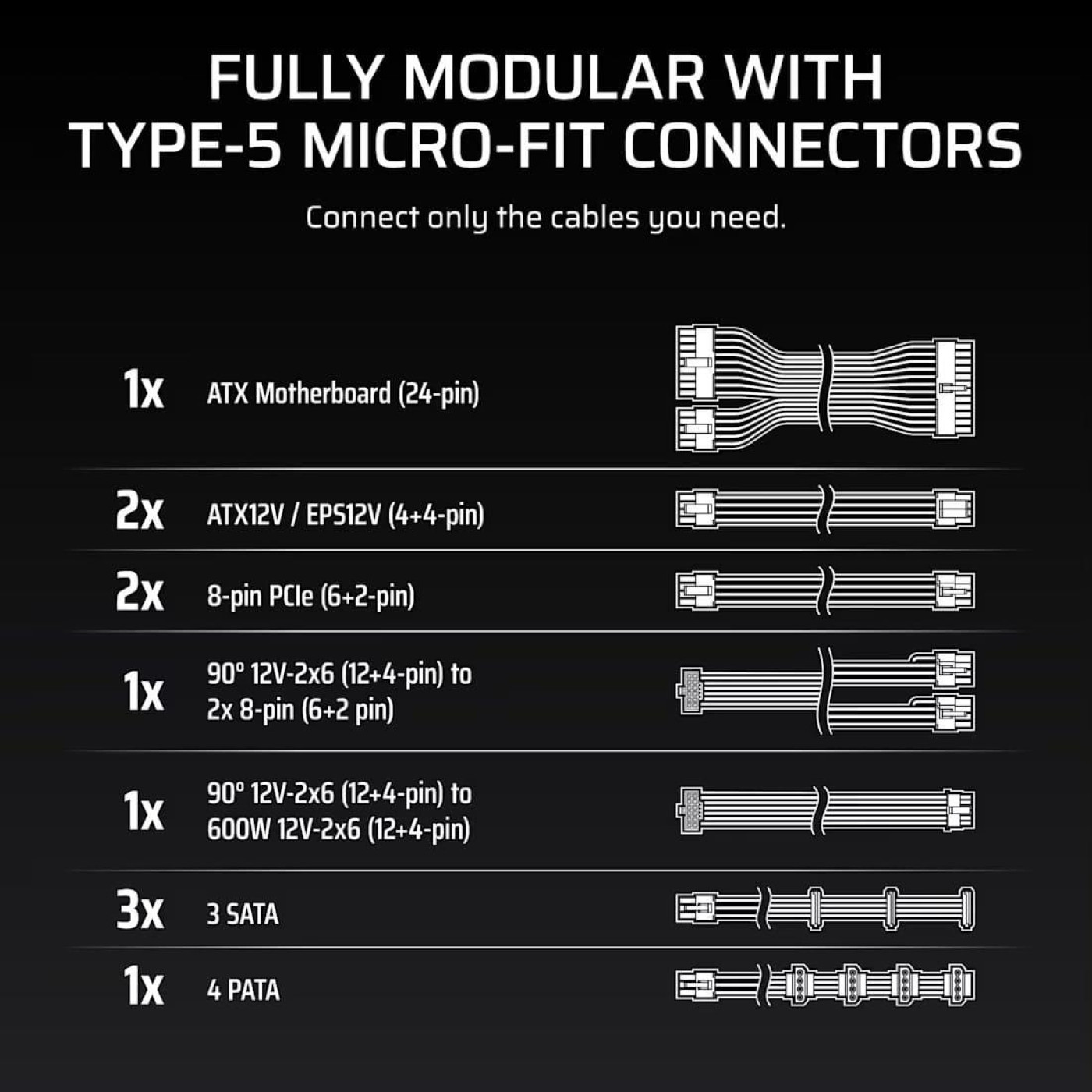 FULLY MODULAR WITH TYPE-5 MICRO-FIT CONNECTORS

Connect only the cables you need.

1x ATX Motherboard (24-pin)

2x ATX12V / EPS12V (4+4-pin)

2x 8-pin PCIe (6+2-pin)

1x 90° 12V-2x6 (12+4-pin) to 2x 8-pin (6+2 pin)

1x 90° 12V-2x6 (12+4-pin) to 600W 12V-2x6 (12+4-pin)

3x 3 SATA

1x 4 PATA