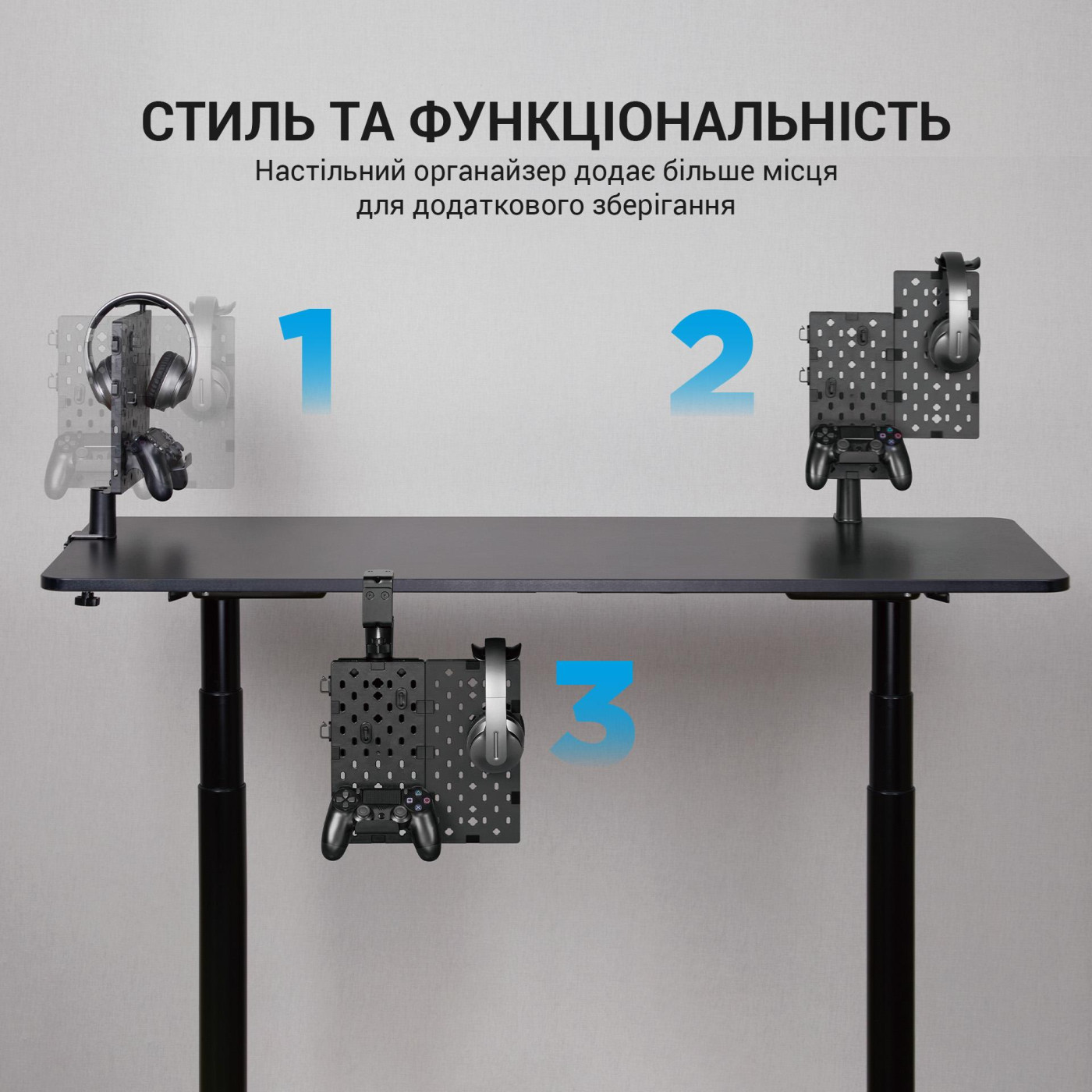 СТИЛЬ ТА ФУНКЦІОНАЛЬНІСТЬ

Настільний органайзер додає більше місця для додаткового зберігання

1

2

3