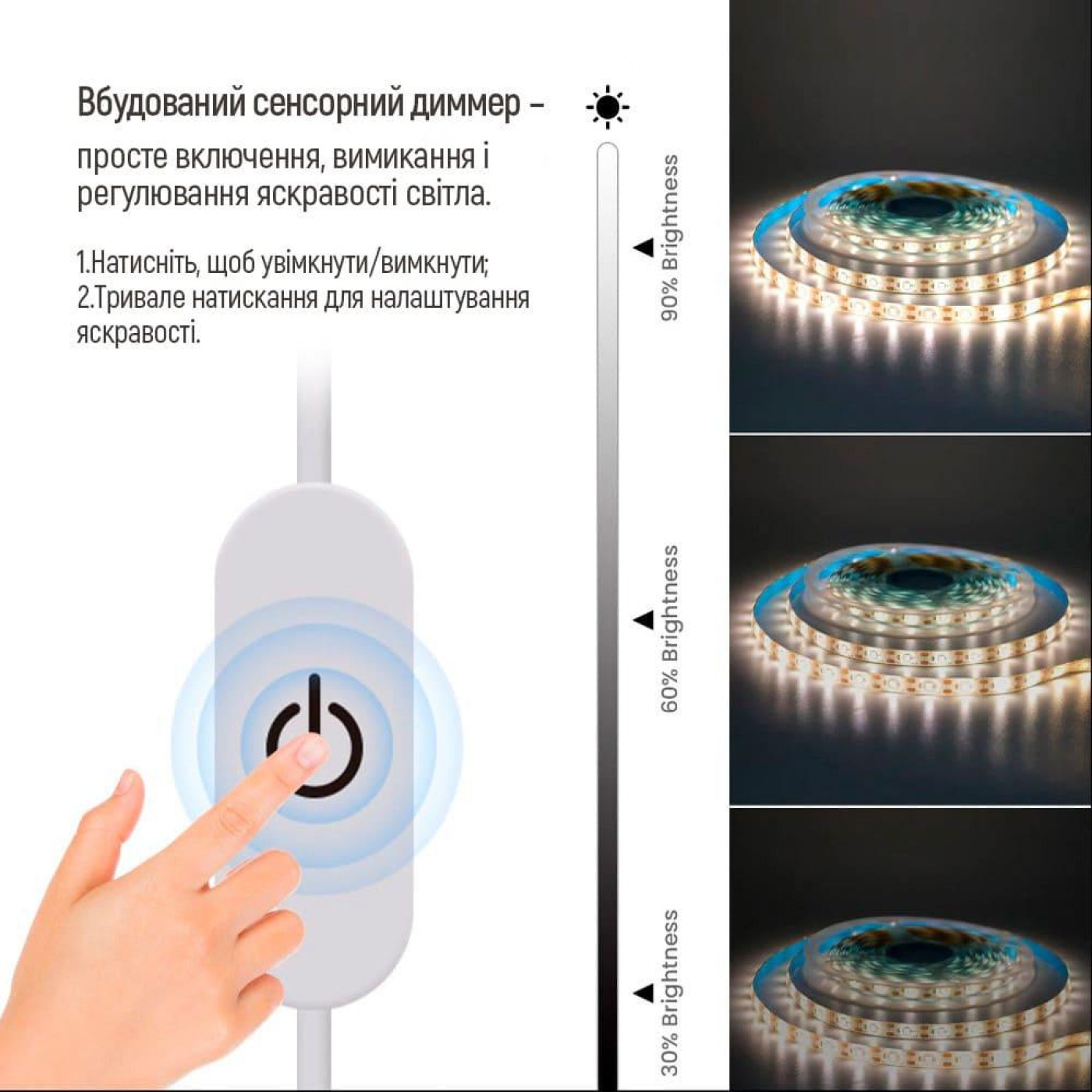 Вбудований сенсорний диммер –
просте включення, вимикання і регулювання яскравості світла.

1.Натисніть, щоб увімкнути/вимкнути;
2.Тривале натискання для налаштування яскравості.

90% Brightness

60% Brightness

30% Brightness