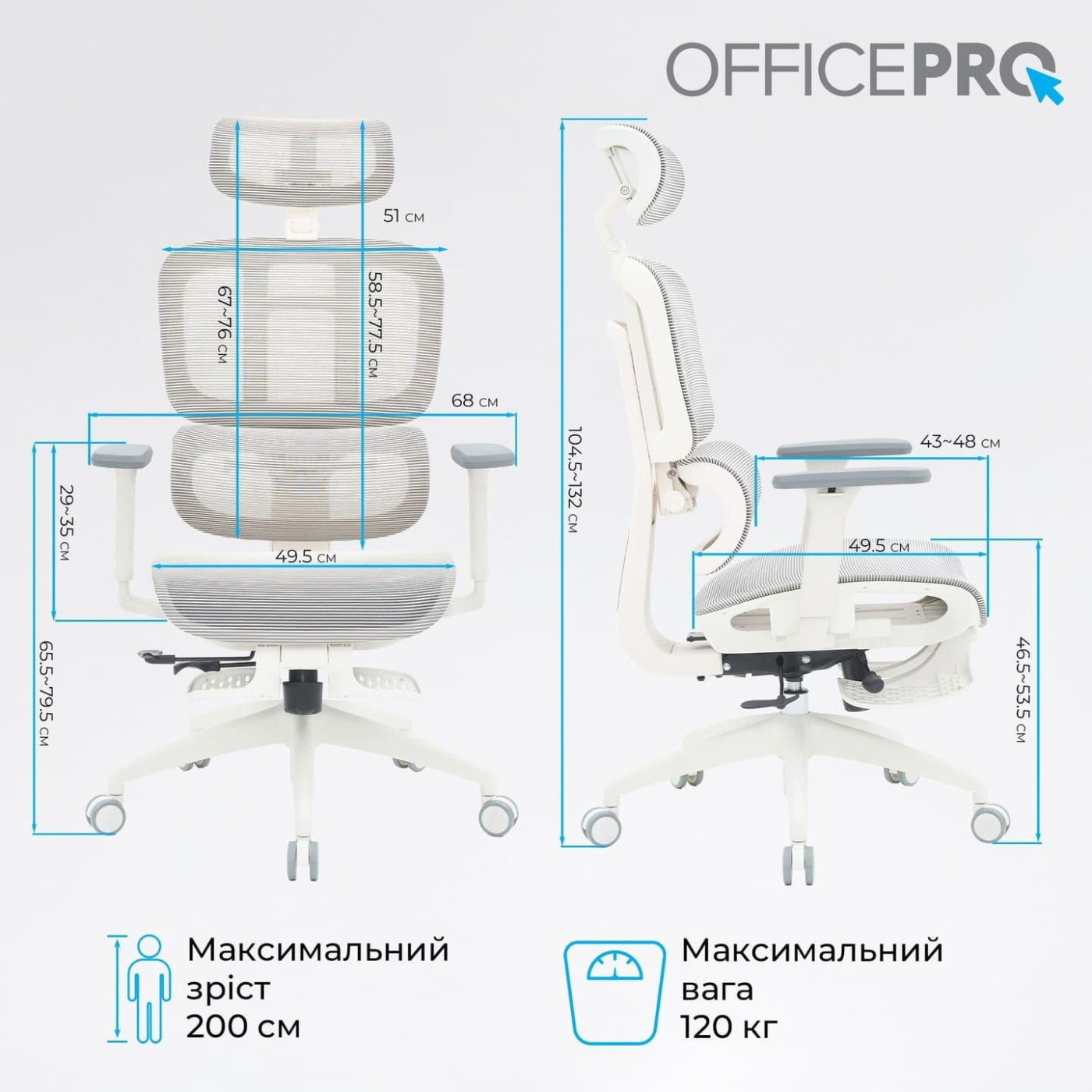 OFFICEPRO

51 см

67~76 см

58.5~77.5 см

68 см

29~35 см

49.5 см

65.5~79.5 см

104.5~132 см

43~48 см

49.5 см

46.5~53.5 см

Максимальний зріст 200 см

Максимальний вага 120 кг