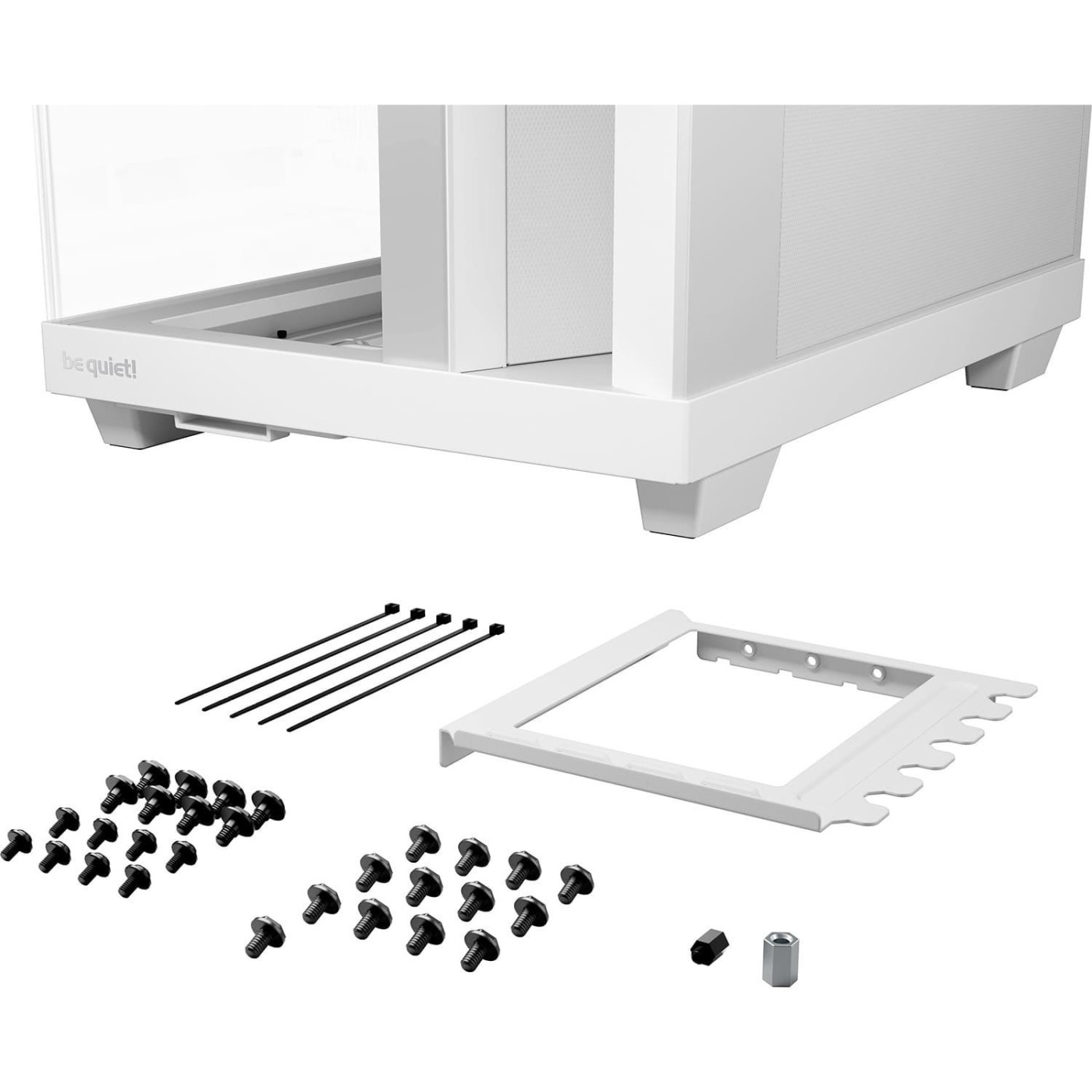 be quiet!