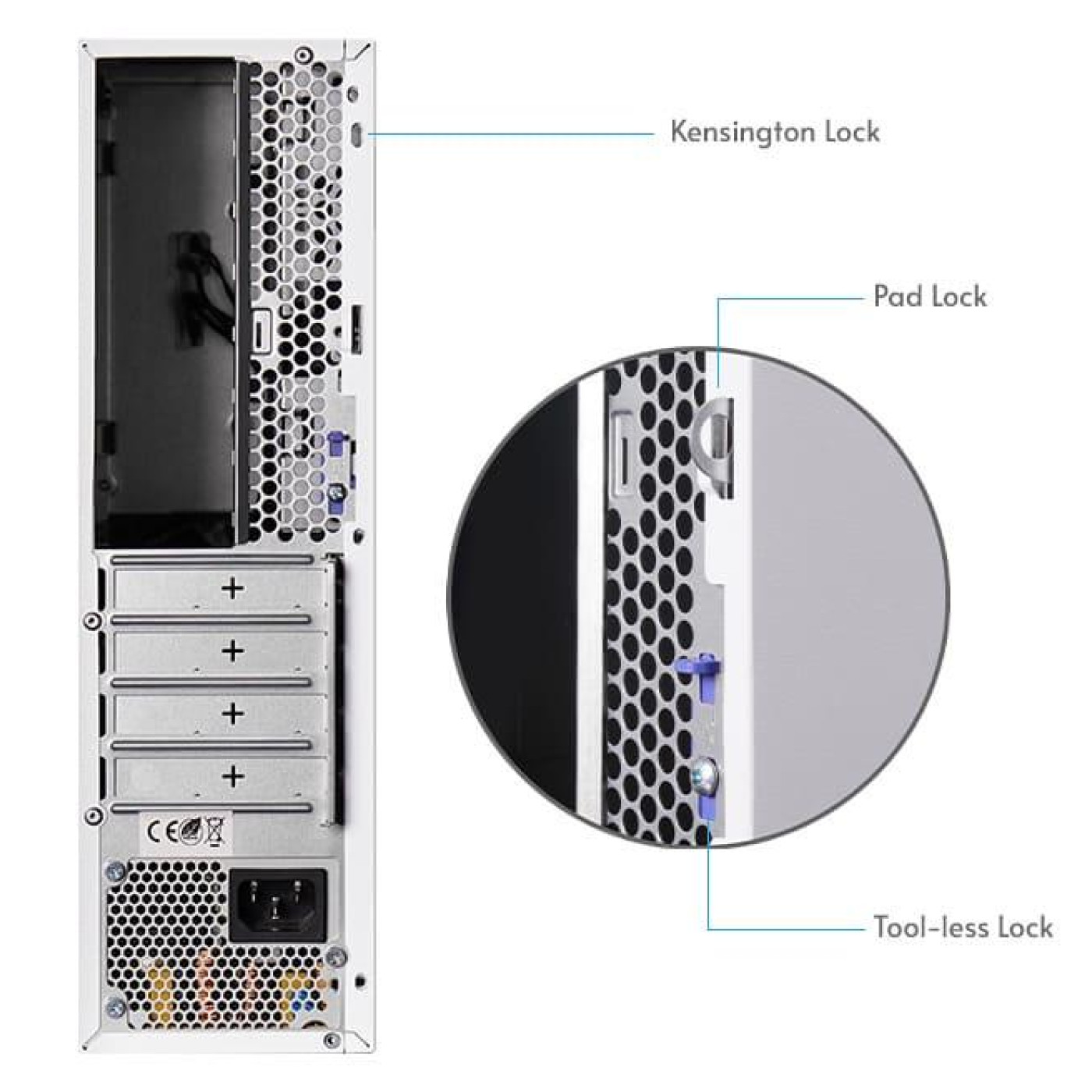 Kensington Lock

Pad Lock

Tool-less Lock

CE