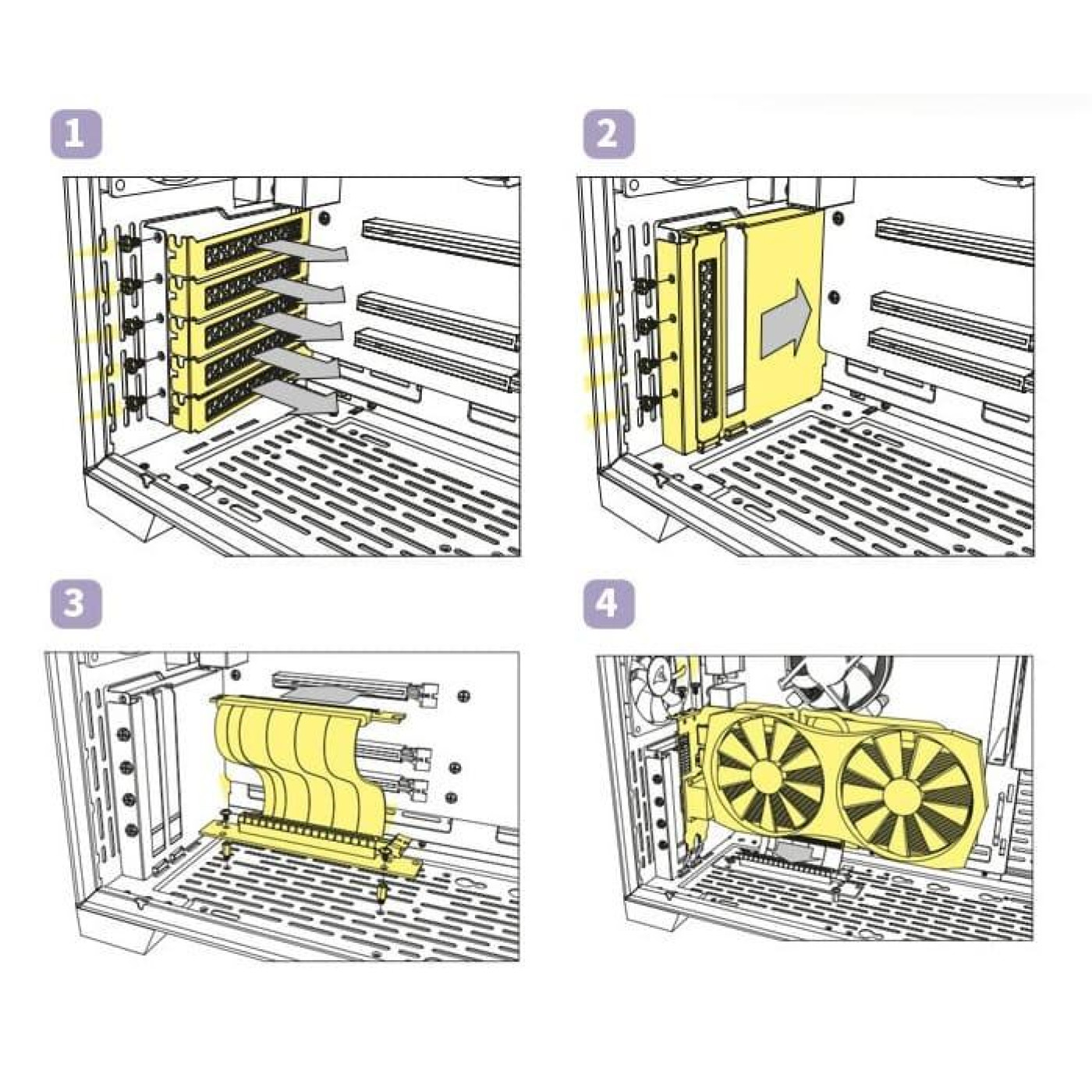 1

2

3

4