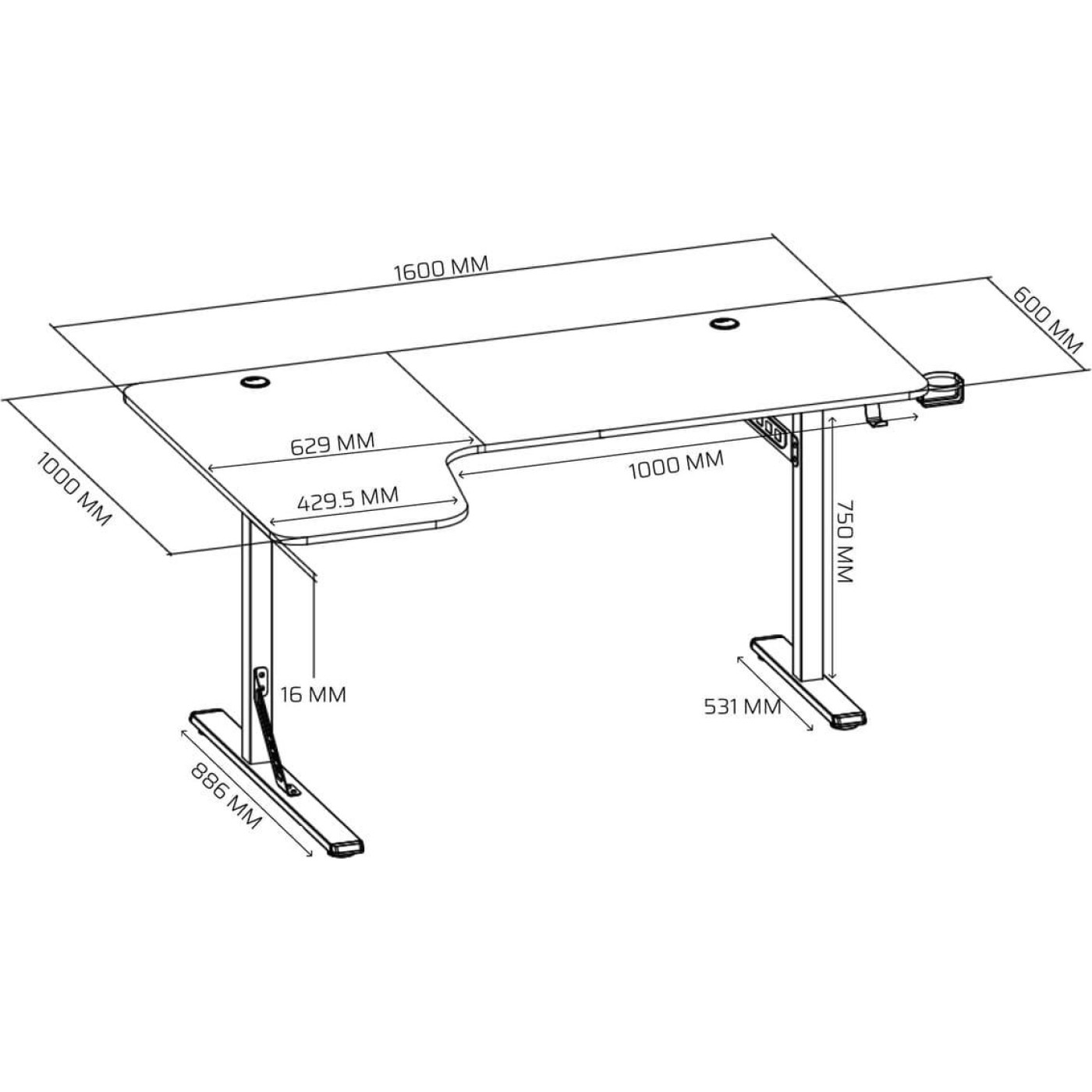 1600 MM

600 MM

1000 MM

629 MM

1000 MM

429.5 MM

750 MM

16 MM

531 MM

886 MM