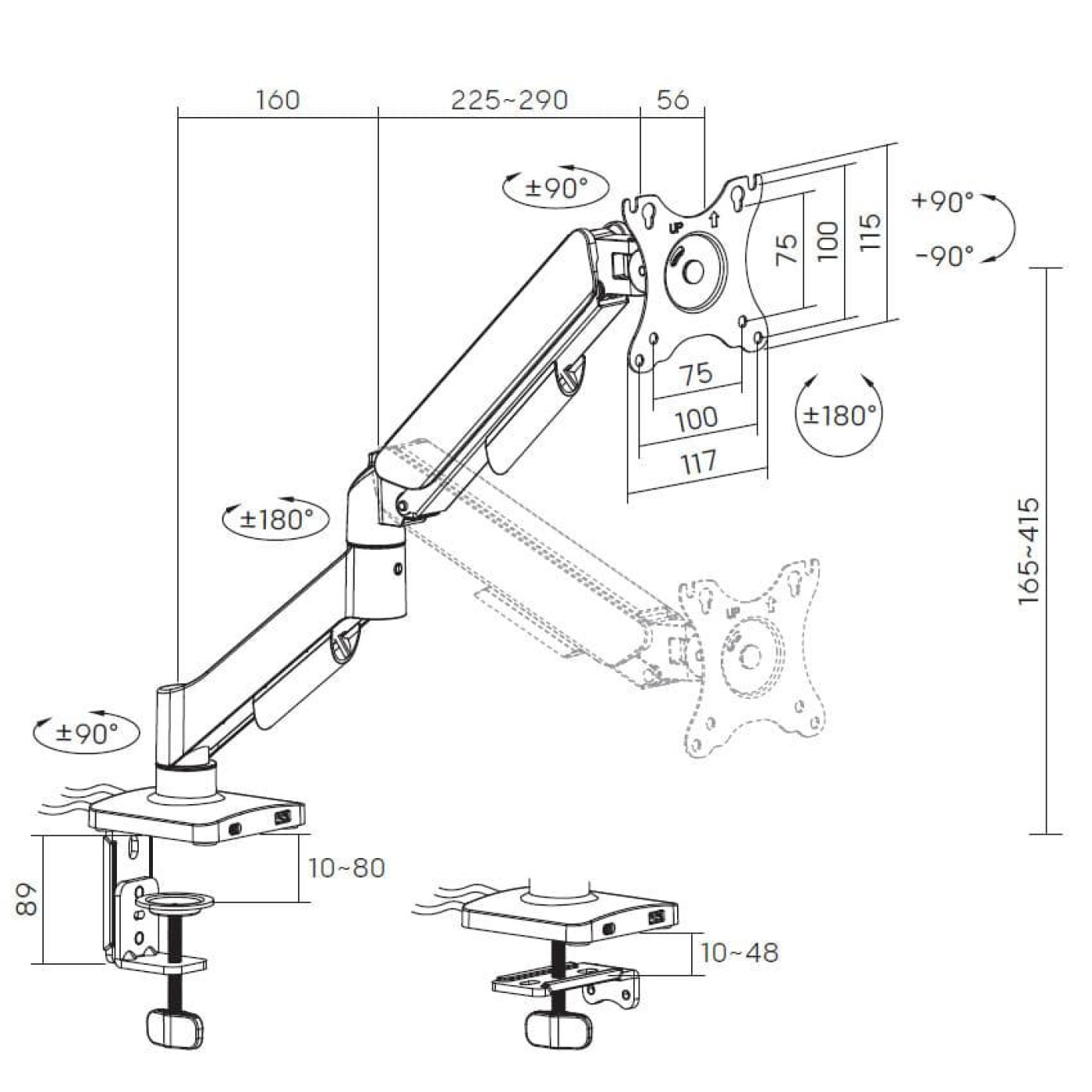 160
225~290
56
±90°
UP
75
100
115
+90°
-90°
75
100
117
±180°
±180°
165~415
UP
±90°
89
10~80
10~48