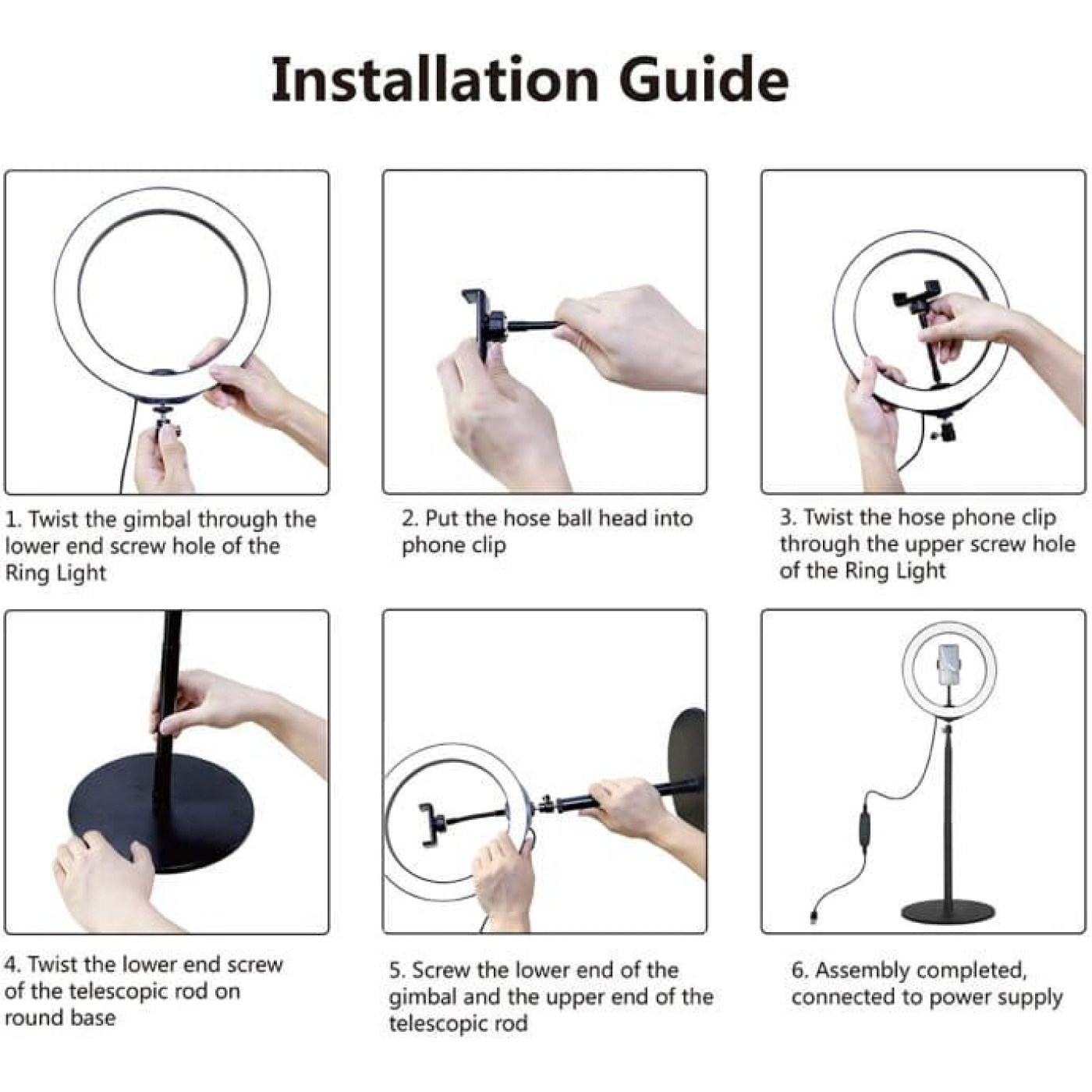 Installation Guide

1. Twist the gimbal through the lower end screw hole of the Ring Light

2. Put the hose ball head into phone clip

3. Twist the hose phone clip through the upper screw hole of the Ring Light

4. Twist the lower end screw of the telescopic rod on round base

5. Screw the lower end of the gimbal and the upper end of the telescopic rod

6. Assembly completed, connected to power supply