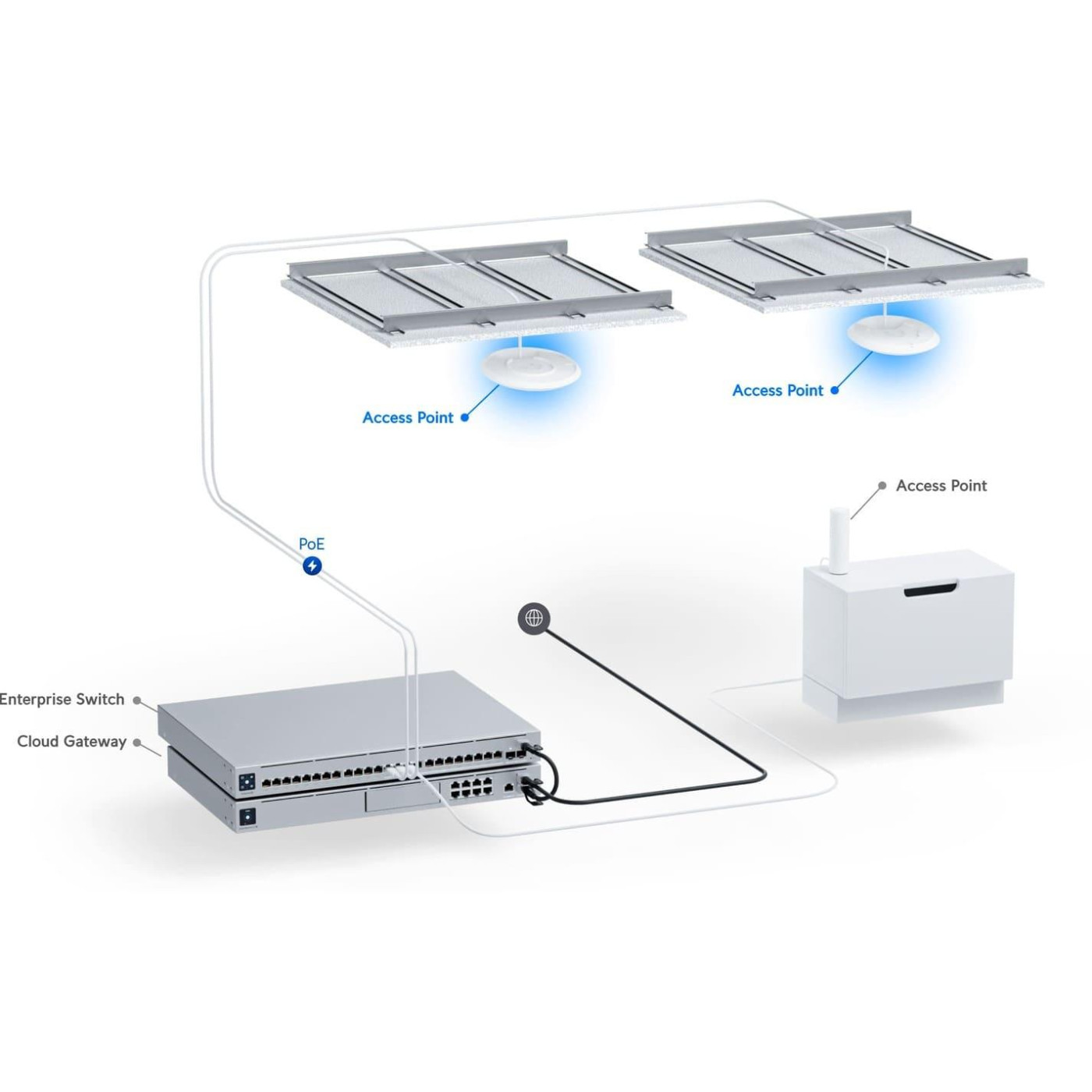 Access Point

Access Point

Access Point

PoE

Enterprise Switch

Cloud Gateway