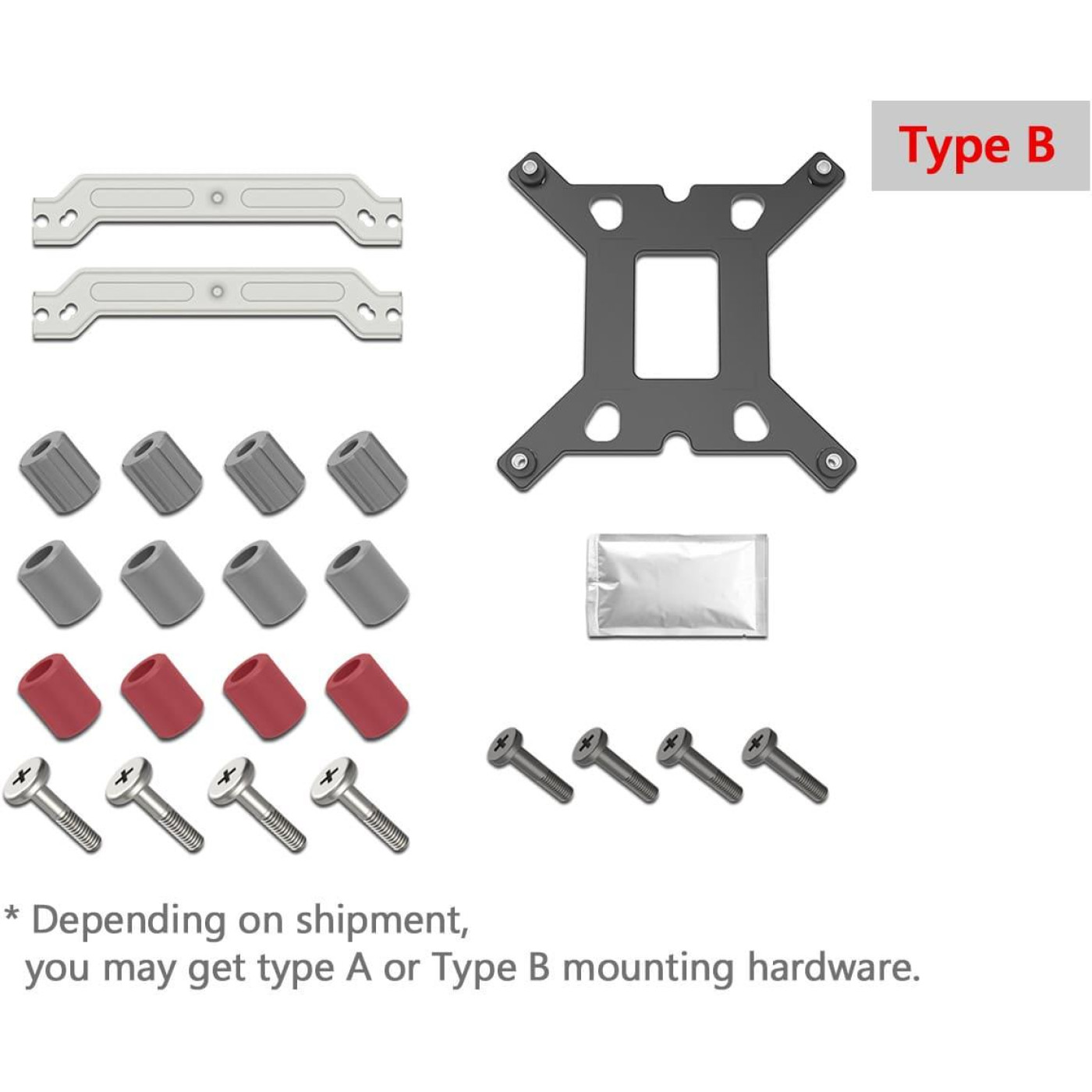 Type B

* Depending on shipment, you may get type A or Type B mounting hardware.