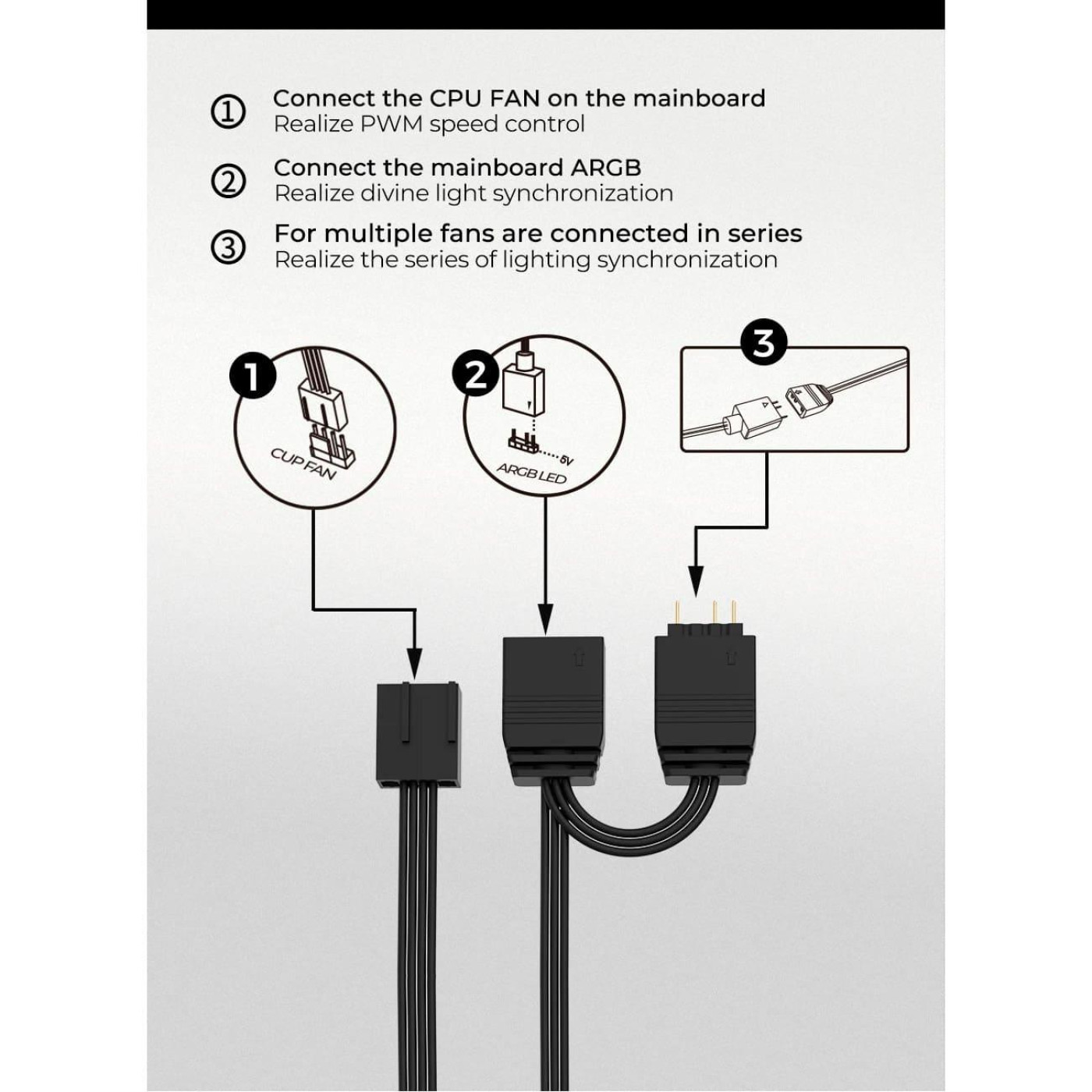 ① Connect the CPU FAN on the mainboard
Realize PWM speed control

② Connect the mainboard ARGB
Realize divine light synchronization

③ For multiple fans are connected in series
Realize the series of lighting synchronization

1
CUP FAN

2
5V
ARGB LED

3