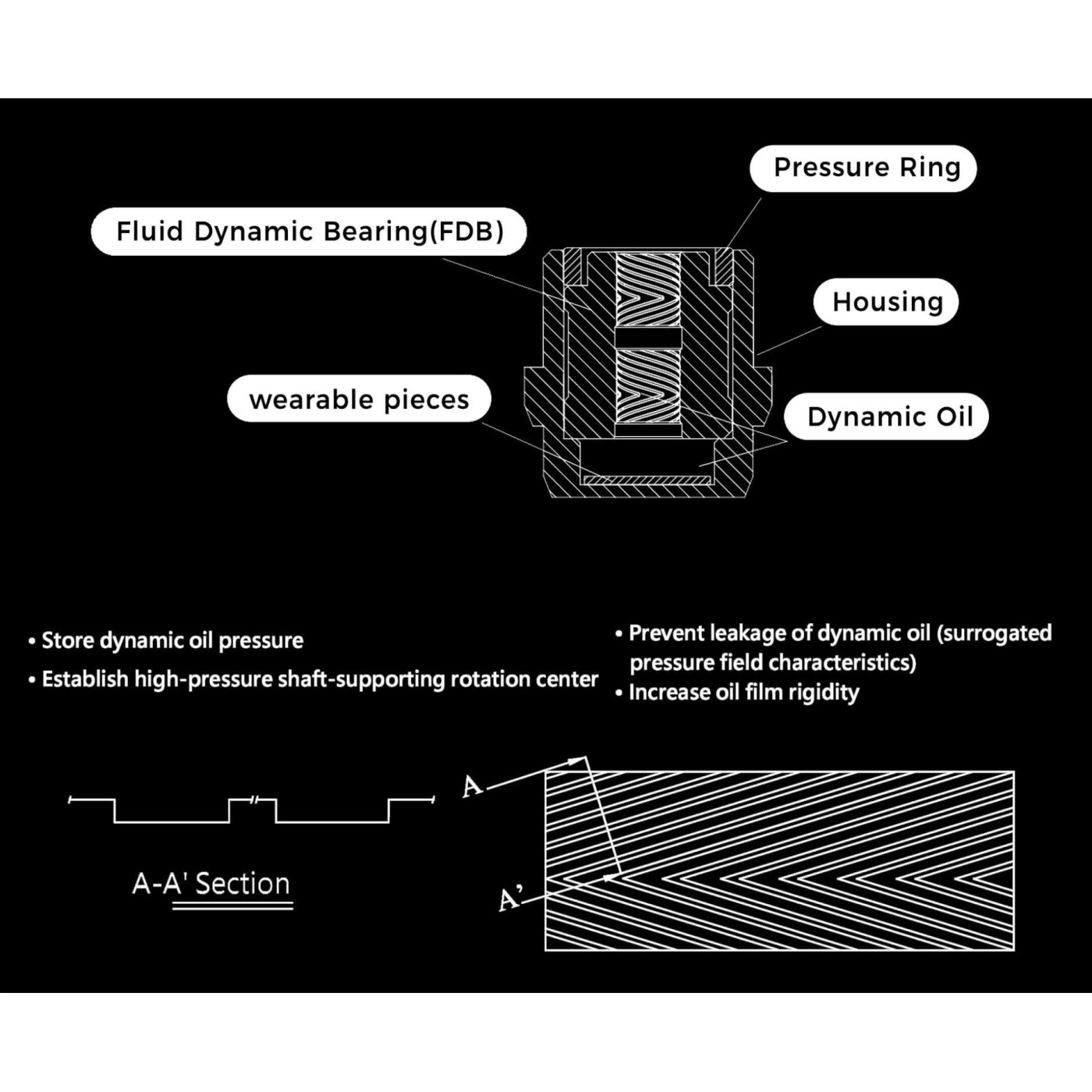 Pressure Ring

Fluid Dynamic Bearing(FDB)

Housing

wearable pieces

Dynamic Oil

• Store dynamic oil pressure
• Establish high-pressure shaft-supporting rotation center

• Prevent leakage of dynamic oil (surrogated pressure field characteristics)
• Increase oil film rigidity

A-A' Section

A

A'