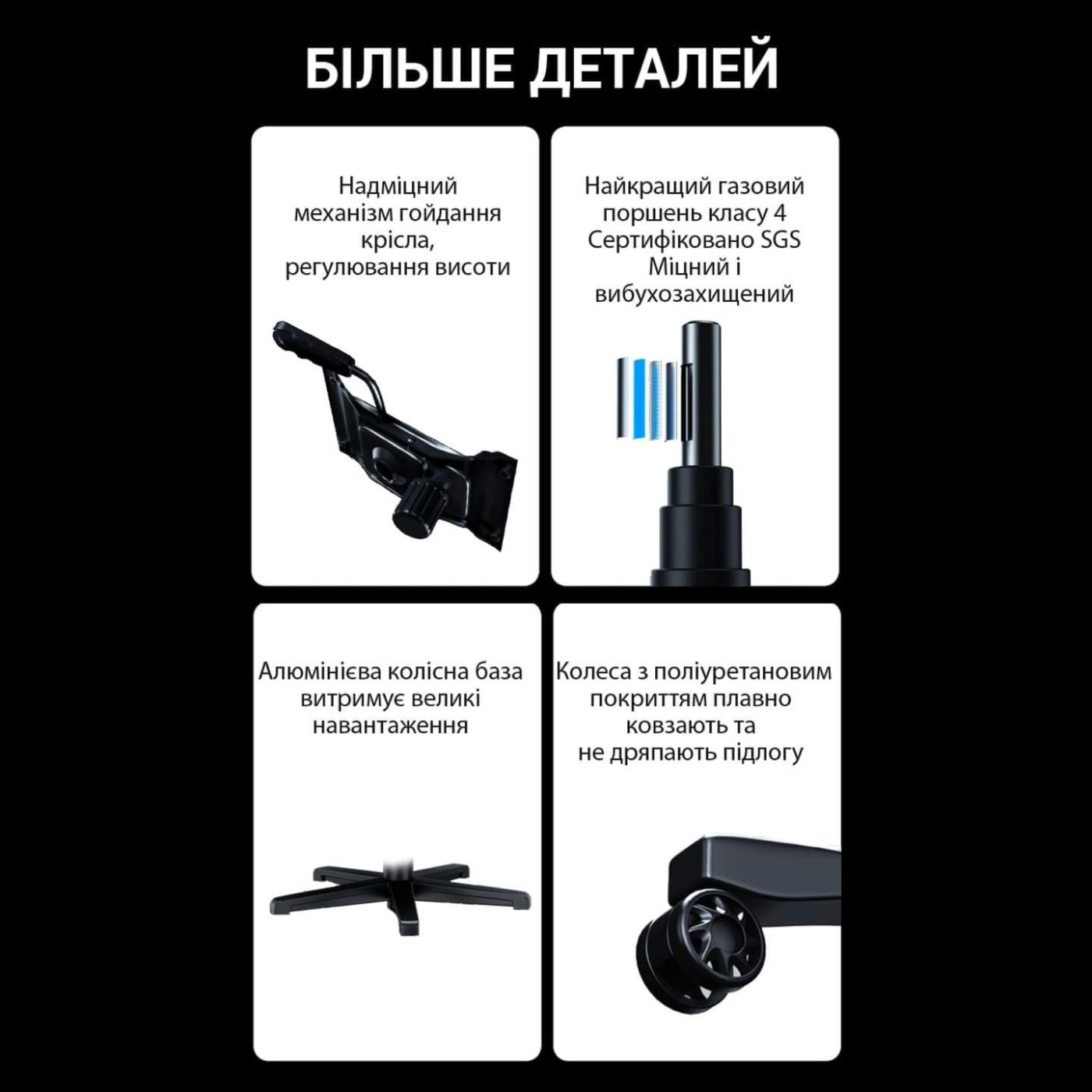 БІЛЬШЕ ДЕТАЛЕЙ

Надміцний механізм гойдання крісла, регулювання висоти

Найкращий газовий поршень класу 4 Сертифіковано SGS Міцний і вибухозахищений

Алюмінієва колісна база витримує великі навантаження

Колеса з поліуретановим покриттям плавно ковзають та не дряпають підлогу