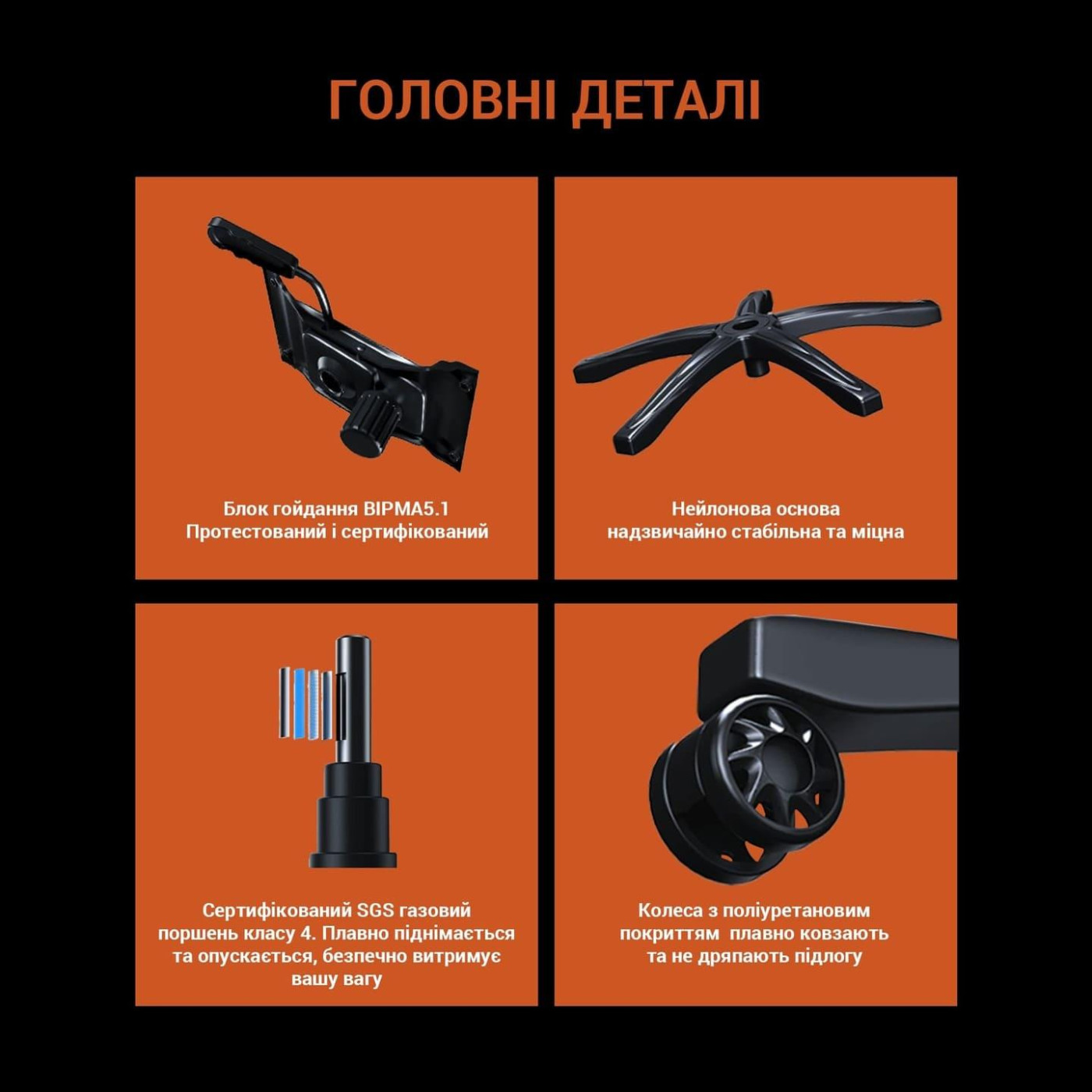 ГОЛОВНІ ДЕТАЛІ

Блок гойдання BIPMA5.1
Протестований і сертифікований

Нейлонова основа
надзвичайно стабільна та міцна

Сертифікований SGS газовий поршень класу 4. Плавно піднімається та опускається, безпечно витримує вашу вагу

Колеса з поліуретановим покриттям  плавно ковзають та не дряпають підлогу