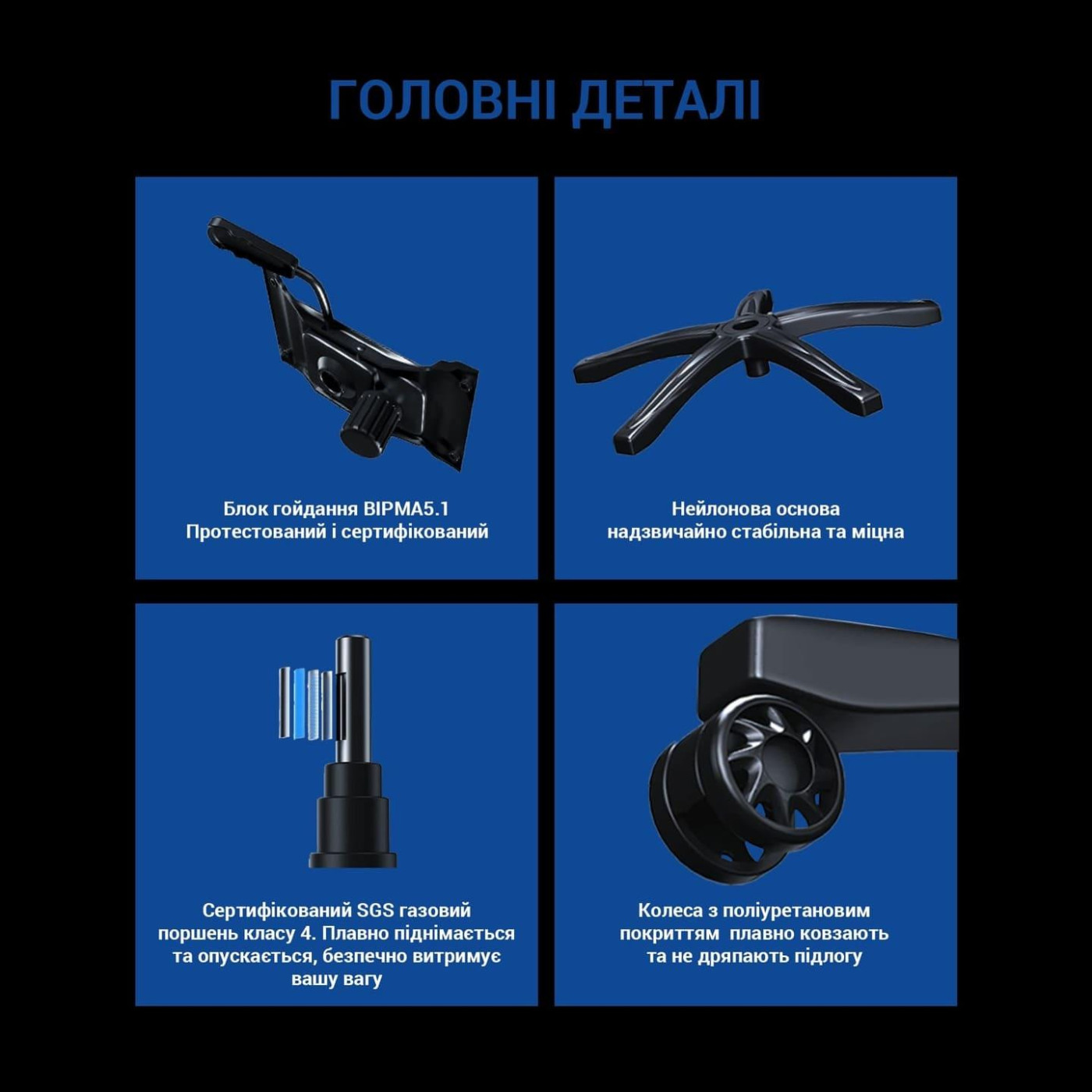 ГОЛОВНІ ДЕТАЛІ

Блок гойдання BIPMA5.1
Протестований і сертифікований

Нейлонова основа
надзвичайно стабільна та міцна

Сертифікований SGS газовий поршень класу 4. Плавно піднімається та опускається, безпечно витримує вашу вагу

Колеса з поліуретановим покриттям плавно ковзають та не дряпають підлогу