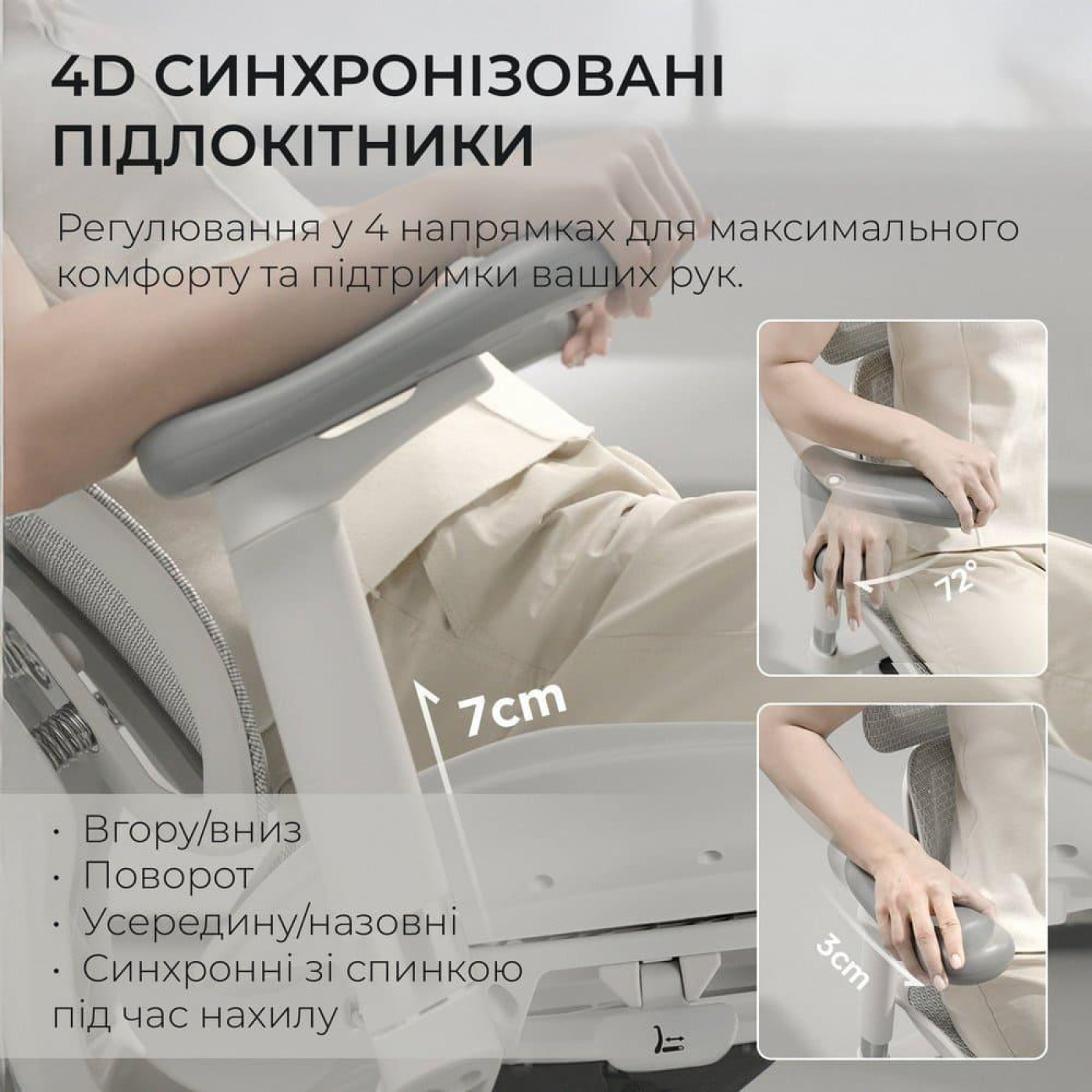 4D СИНХРОНІЗОВАНІ ПІДЛОКІТНИКИ

Регулювання у 4 напрямках для максимального комфорту та підтримки ваших рук.

72°

7cm

3cm

· Вгору/вниз
· Поворот
· Усередину/назовні
· Синхронні зі спинкою під час нахилу