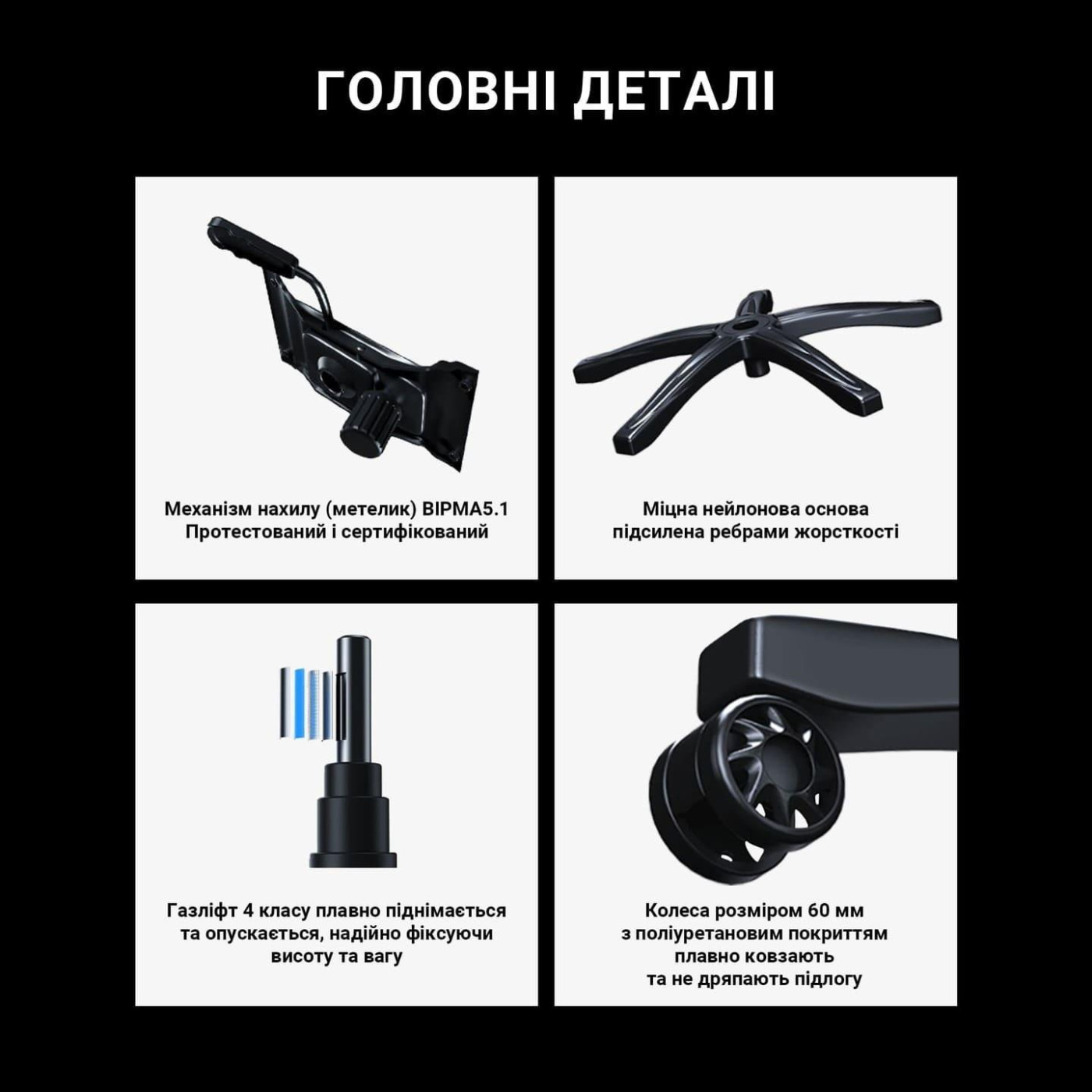 ГОЛОВНІ ДЕТАЛІ

Механізм нахилу (метелик) BIPMA5.1
Протестований і сертифікований

Міцна нейлонова основа
підсилена ребрами жорсткості

Газліфт 4 класу плавно піднімається
та опускається, надійно фіксуючи
висоту та вагу

Колеса розміром 60 мм
з поліуретановим покриттям
плавно ковзають
та не дряпають підлогу