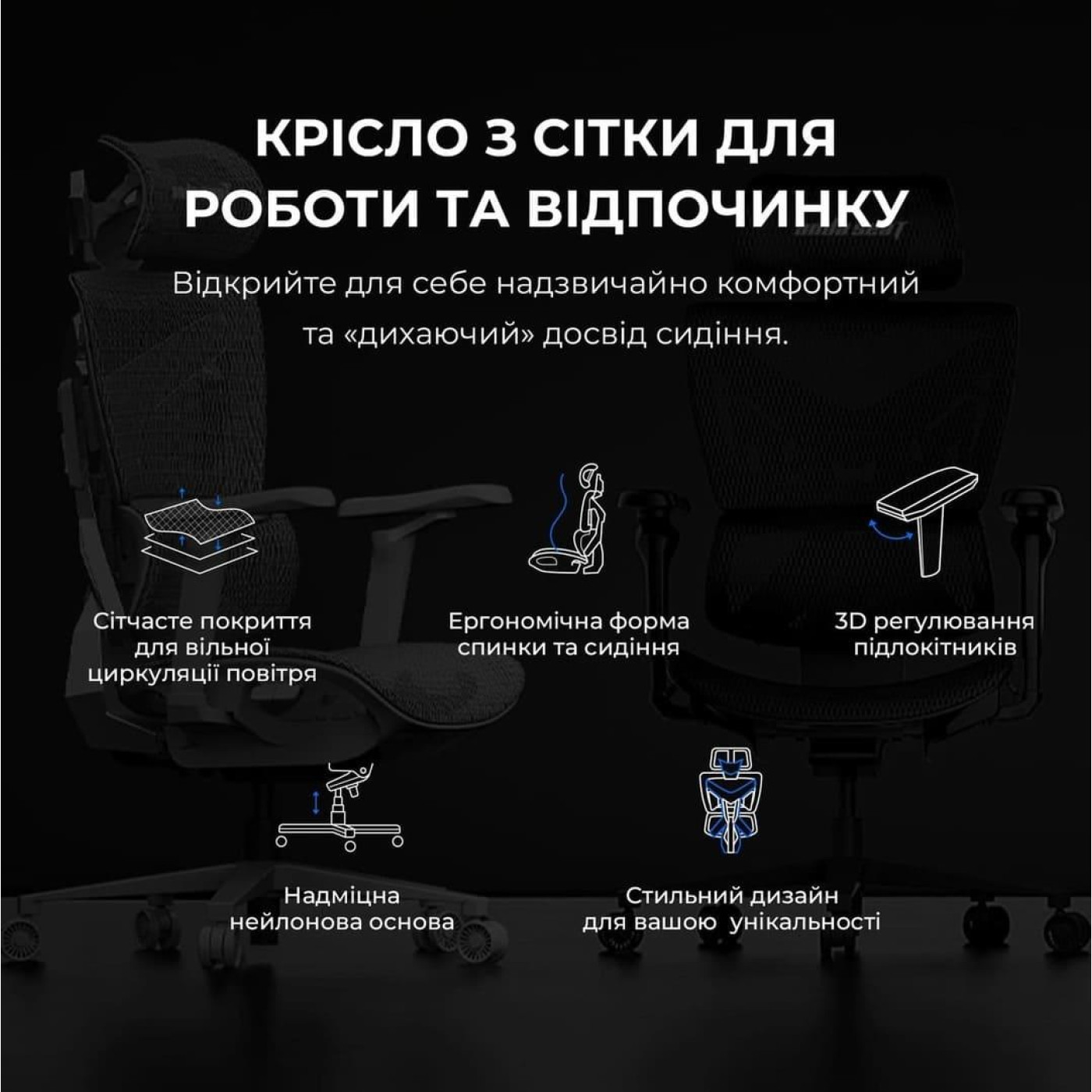 КРІСЛО З СІТКИ ДЛЯ РОБОТИ ТА ВІДПОЧИНКУ

Відкрийте для себе надзвичайно комфортний та «дихаючий» досвід сидіння.

Сітчасте покриття для вільної циркуляції повітря

Ергономічна форма спинки та сидіння

3D регулювання підлокітників

Надміцна нейлонова основа

Стильний дизайн для вашою унікальності