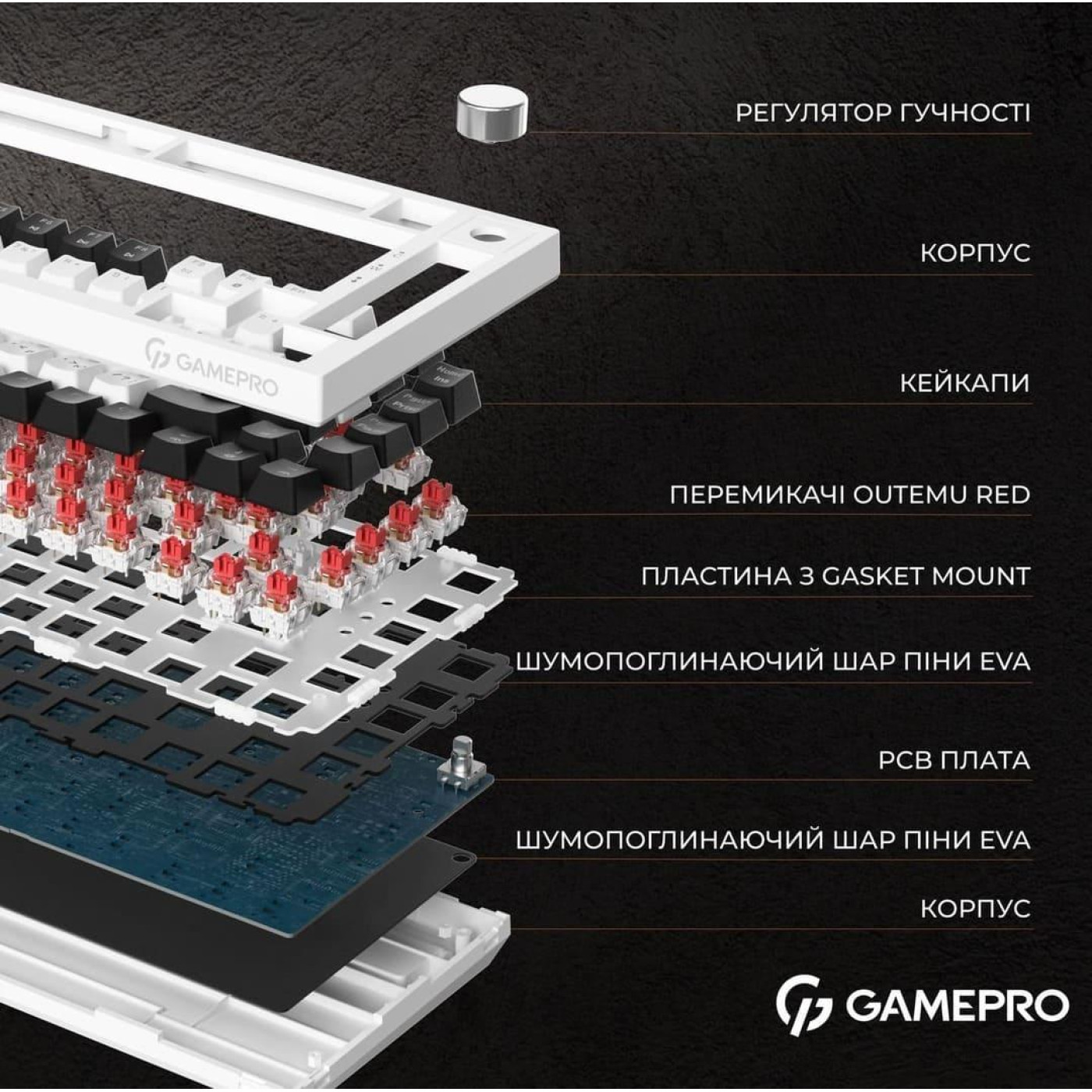 РЕГУЛЯТОР ГУЧНОСТІ

КОРПУС

GAMEPRO

КЕЙКАПИ

ПЕРЕМИКАЧІ OUTEMU RED

ПЛАСТИНА З GASKET MOUNT

ШУМОПОГЛИНАЮЧИЙ ШАР ПІНИ EVA

PCB ПЛАТА

ШУМОПОГЛИНАЮЧИЙ ШАР ПІНИ EVA

КОРПУС

GAMEPRO