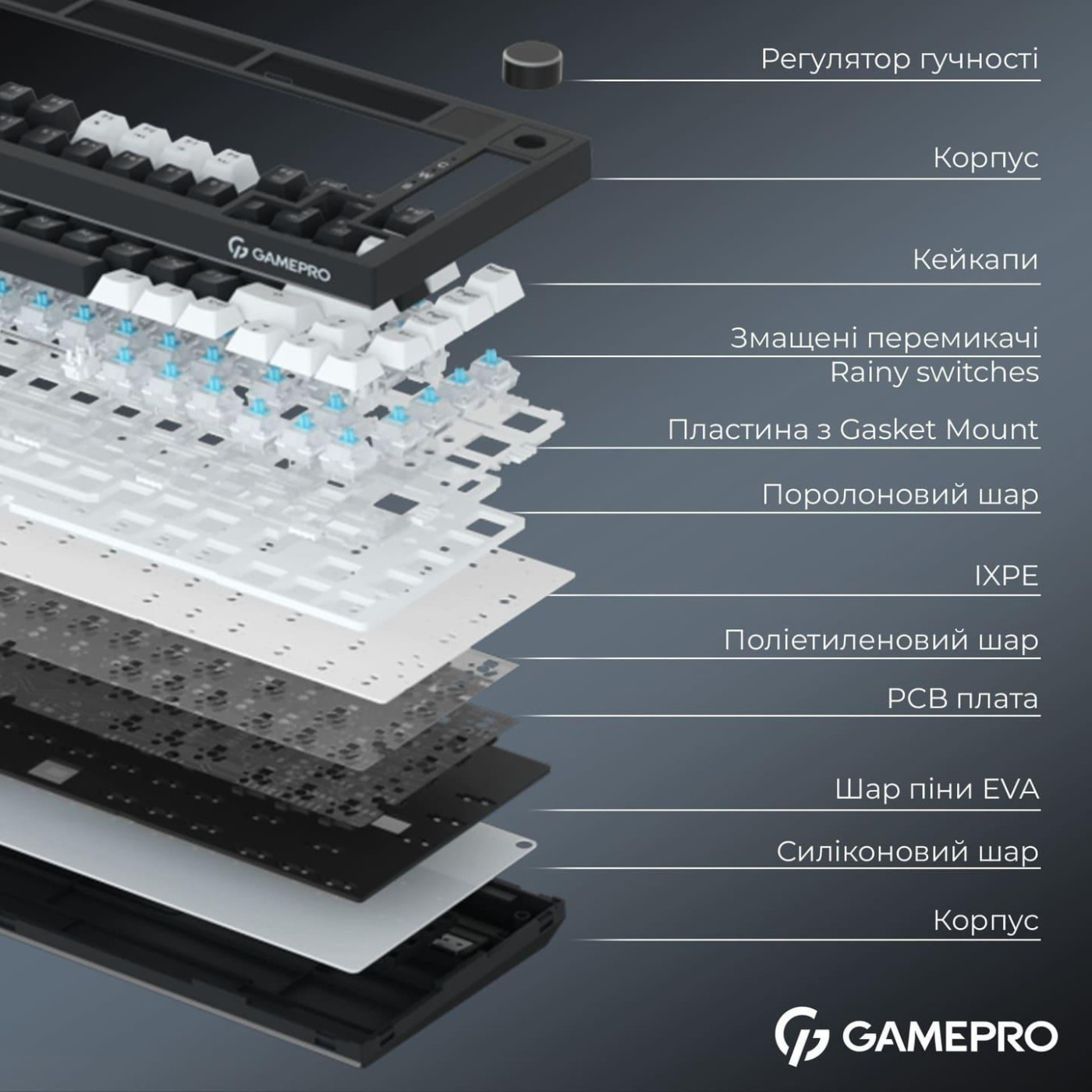 GAMEPRO

Регулятор гучності

Корпус

Кейкапи

Змащені перемикачі
Rainy switches

Пластина з Gasket Mount

Поролоновий шар

IXPE

Поліетиленовий шар

PCB плата

Шар піни EVA

Силіконовий шар

Корпус

GAMEPRO