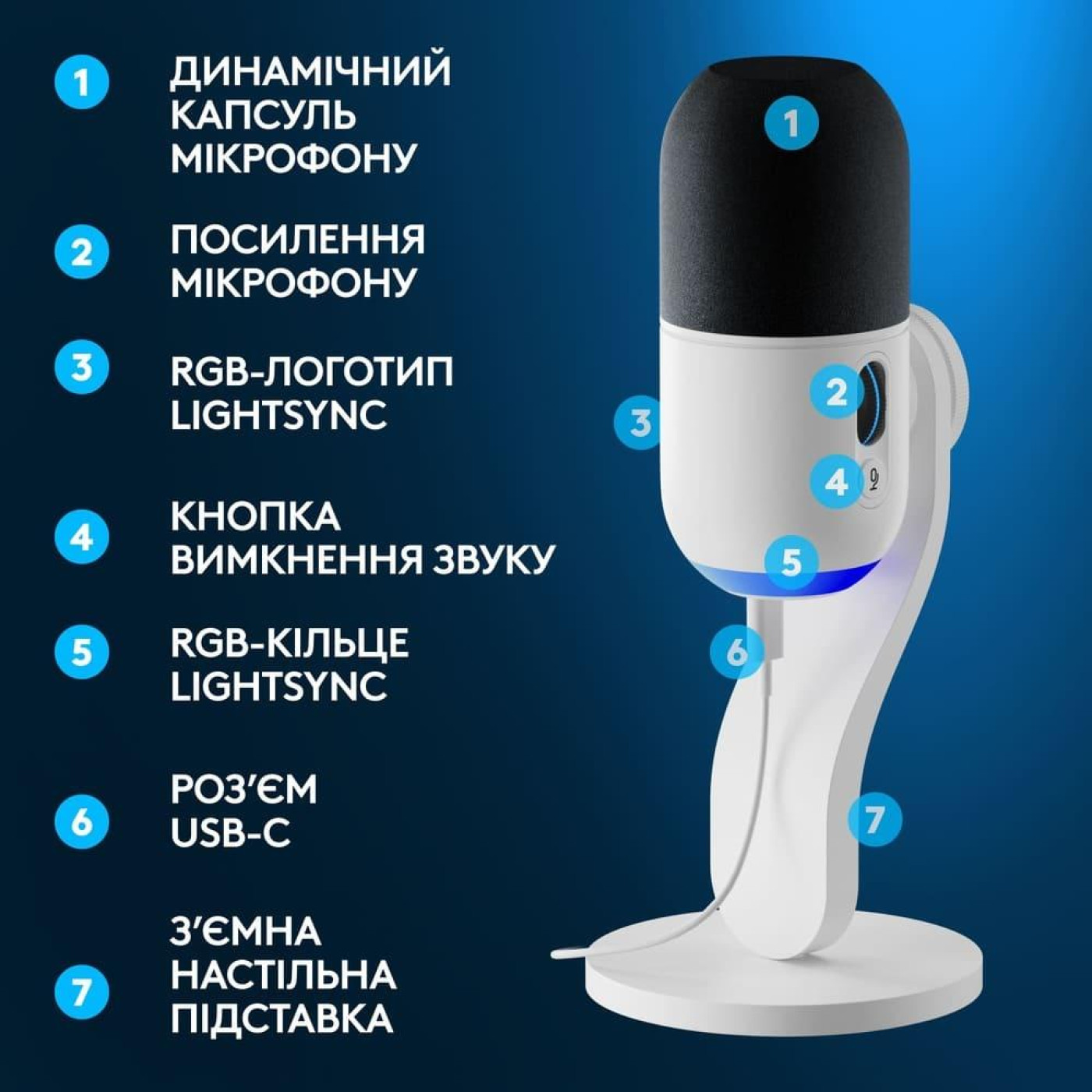 1 ДИНАМІЧНИЙ КАПСУЛЬ МІКРОФОНУ

2 ПОСИЛЕННЯ МІКРОФОНУ

3 RGB-ЛОГОТИП LIGHTSYNC

4 КНОПКА ВИМКНЕННЯ ЗВУКУ

5 RGB-КІЛЬЦЕ LIGHTSYNC

6 РОЗ'ЄМ USB-C

7 З'ЄМНА НАСТІЛЬНА ПІДСТАВКА

1

2

3

4

5

6

7