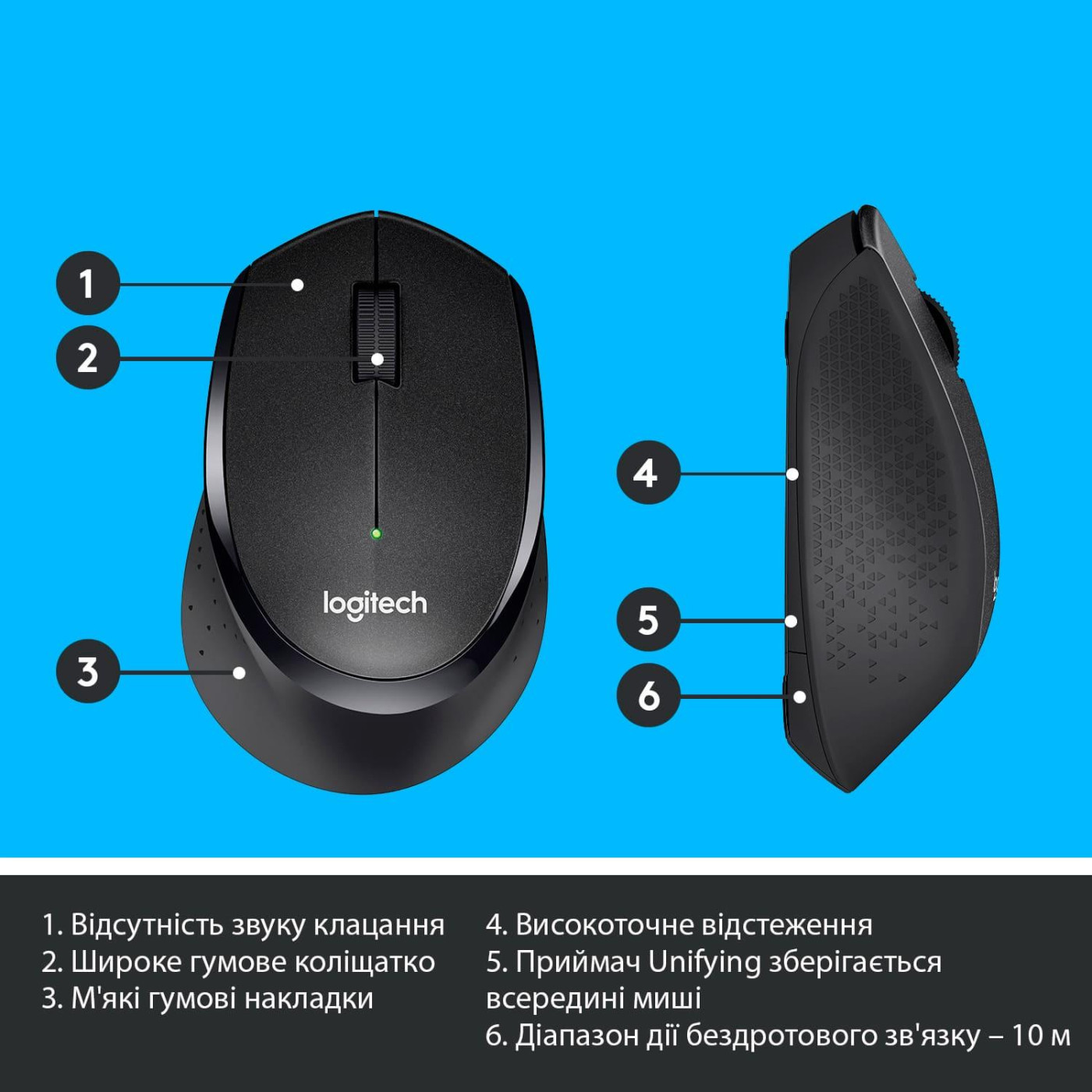 1
2
3
logitech
4
5
6

1. Відсутність звуку клацання
2. Широке гумове коліщатко
3. М'які гумові накладки

4. Високоточне відстеження
5. Приймач Unifying зберігається всередині миші
6. Діапазон дії бездротового зв'язку – 10 м