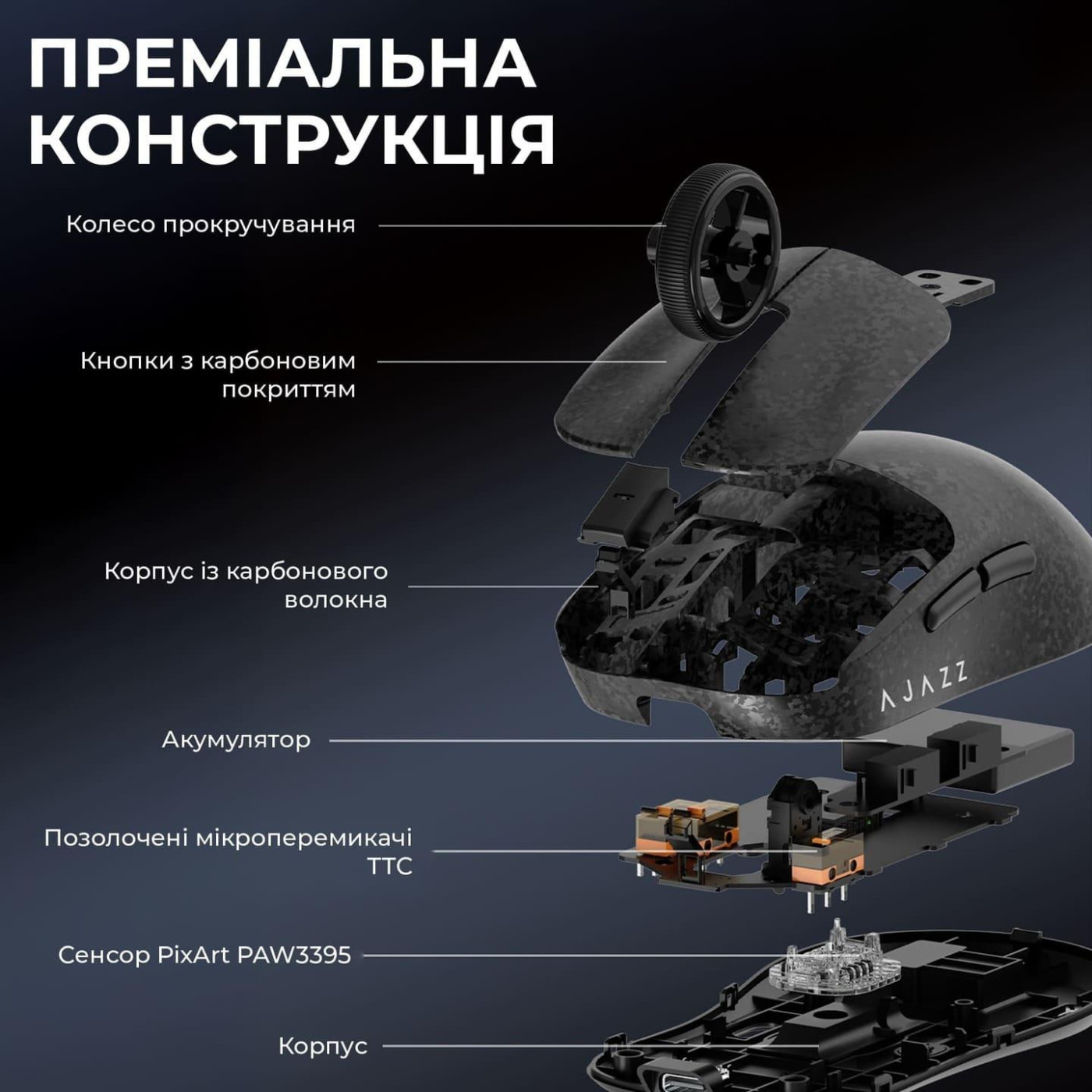 ПРЕМІАЛЬНА КОНСТРУКЦІЯ

Колесо прокручування

Кнопки з карбоновим покриттям

Корпус із карбонового волокна

AJAZZ

Акумулятор

Позолочені мікроперемикачі TTC

Сенсор PixArt PAW3395

Корпус