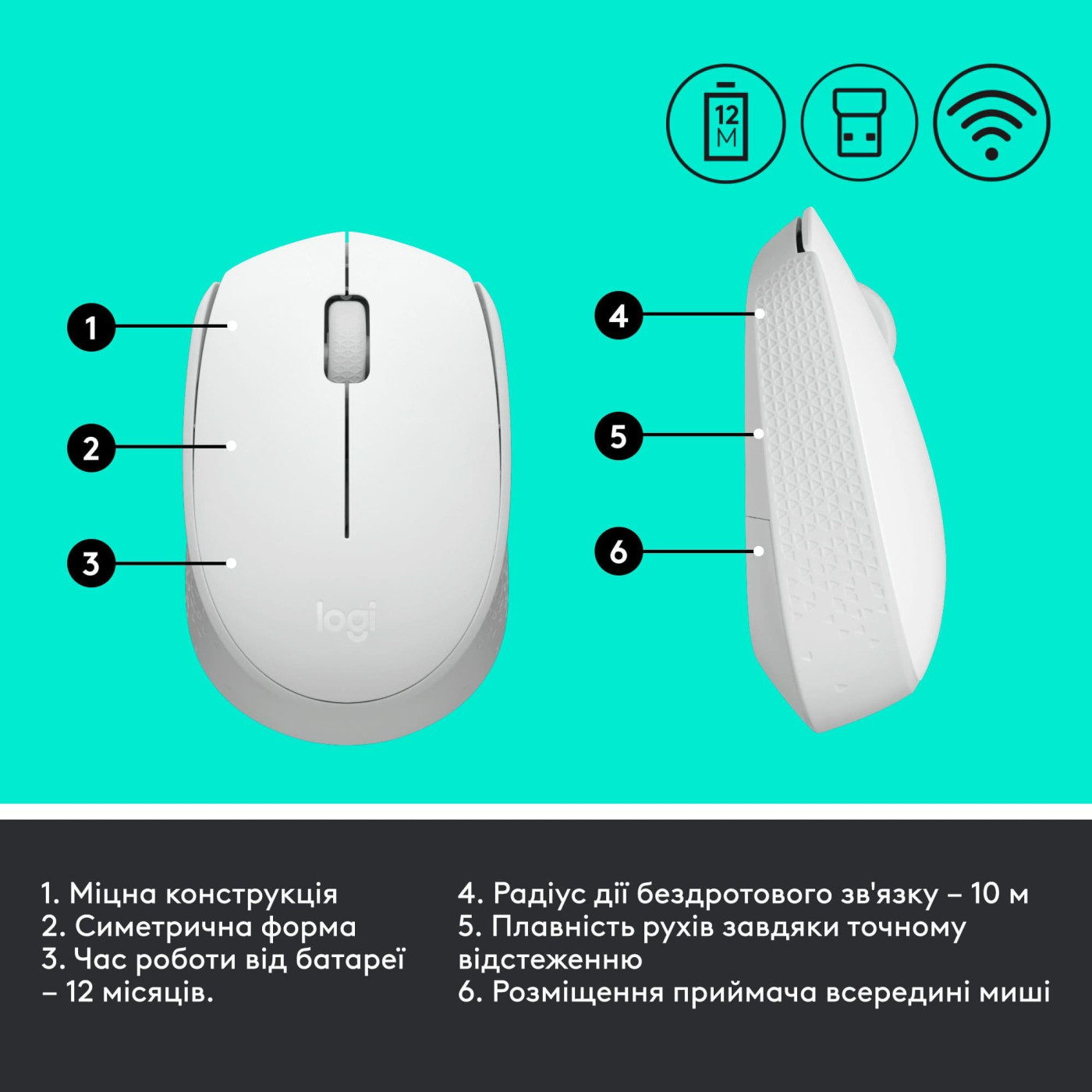 12
M

1

2

3

logi

4

5

6

1. Міцна конструкція
2. Симетрична форма
3. Час роботи від батареї – 12 місяців.

4. Радіус дії бездротового зв'язку – 10 м
5. Плавність рухів завдяки точному відстеженню
6. Розміщення приймача всередині миші