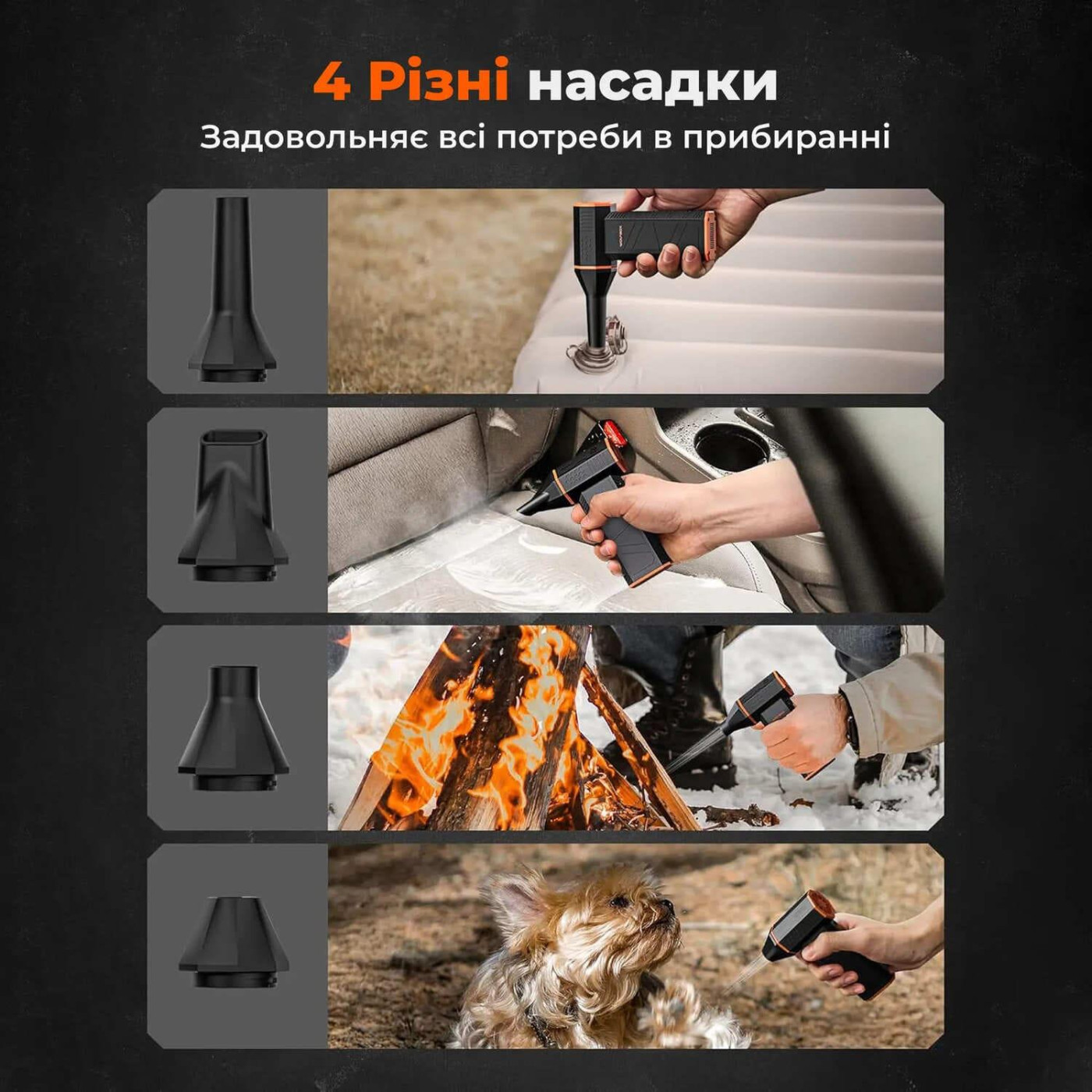 4 Різні насадки
Задовольняє всі потреби в прибиранні