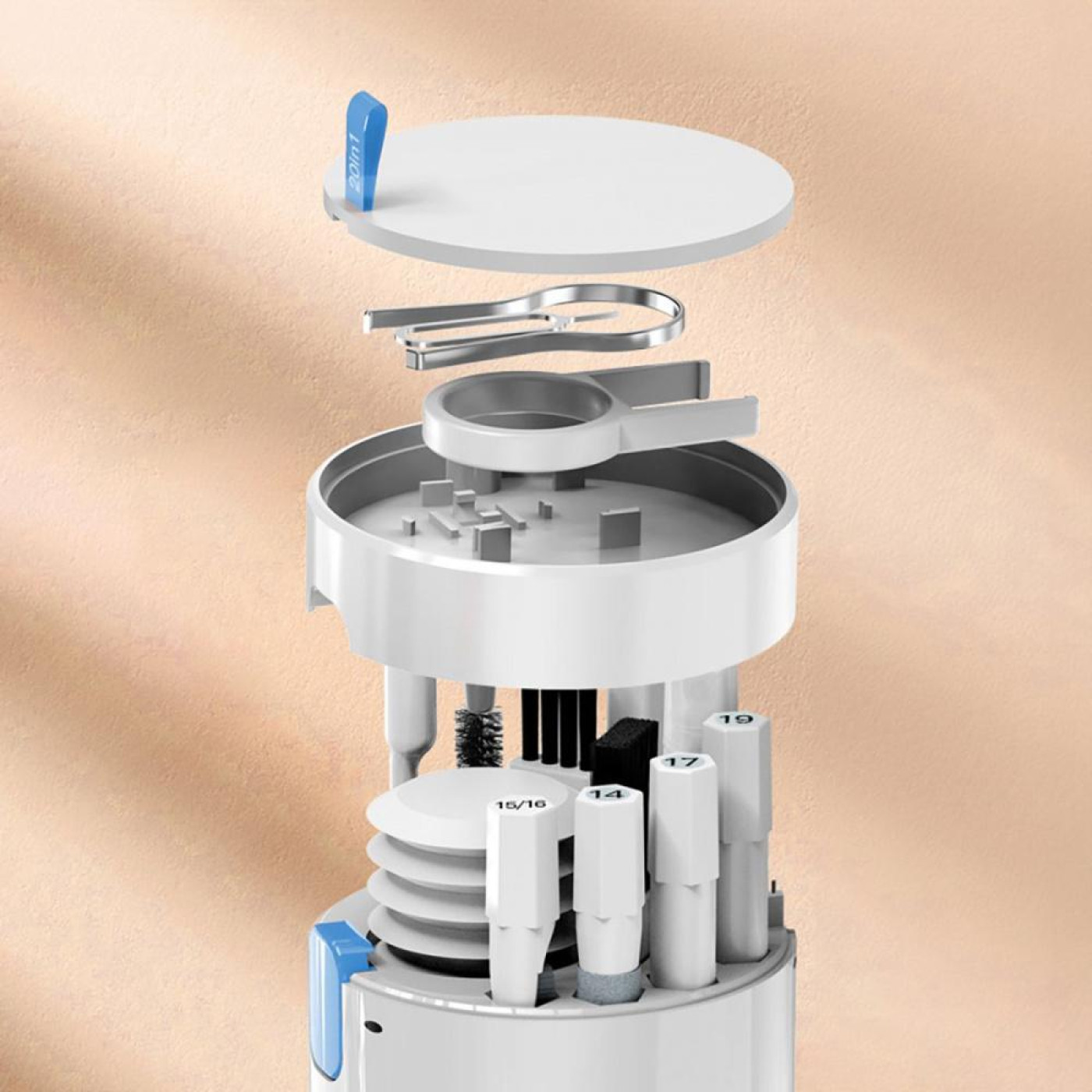 20in1

15/16

14

17

19