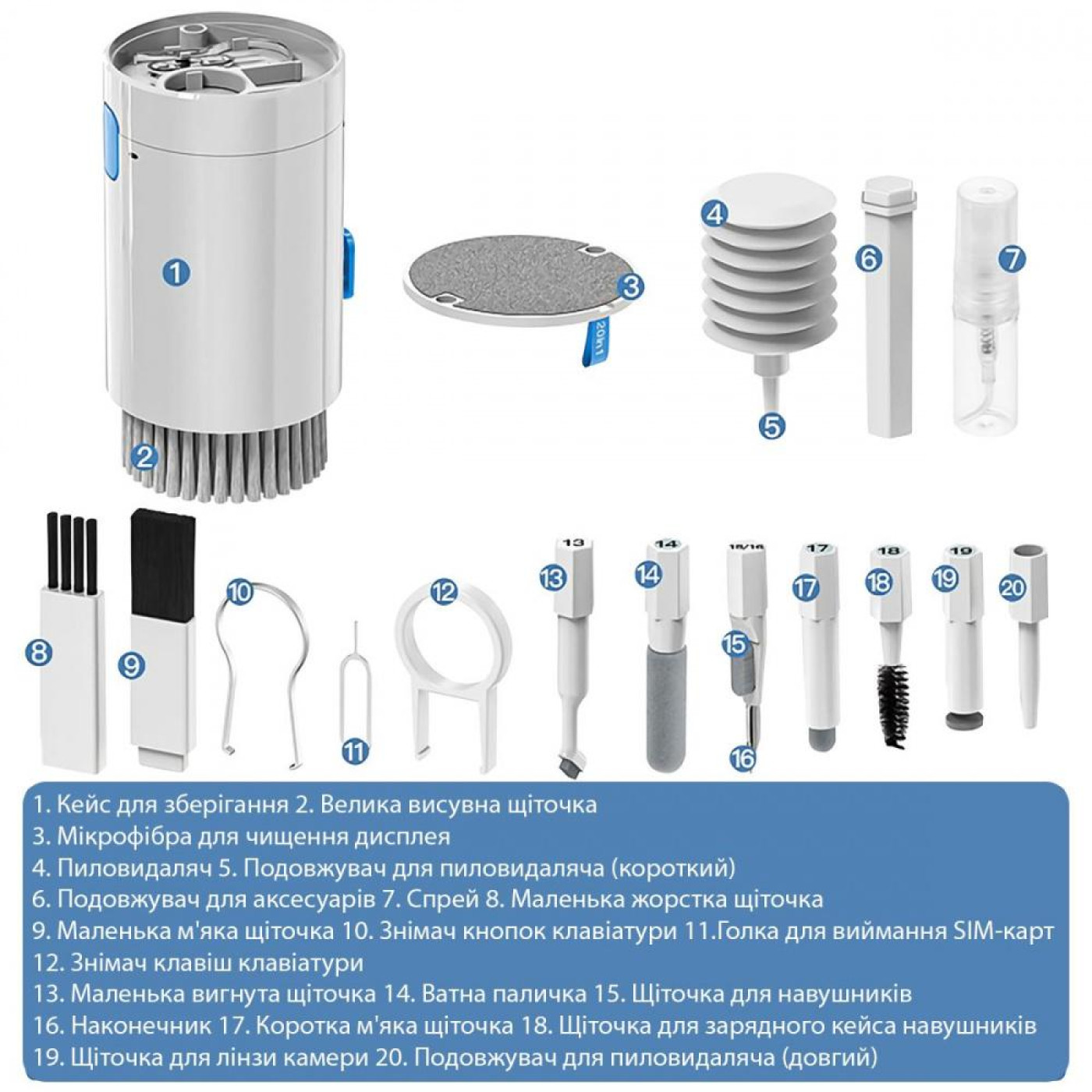 1
2
3
20in1
4
5
6
7
8
9
10
11
12
13
13
14
14
15/16
15
16
17
17
18
18
19
19
20

1. Кейс для зберігання 2. Велика висувна щіточка
3. Мікрофібра для чищення дисплея
4. Пиловидаляч 5. Подовжувач для пиловидаляча (короткий)
6. Подовжувач для аксесуарів 7. Спрей 8. Маленька жорстка щіточка
9. Маленька м'яка щіточка 10. Знімач кнопок клавіатури 11.Голка для виймання SIM-карт
12. Знімач клавіш клавіатури
13. Маленька вигнута щіточка 14. Ватна паличка 15. Щіточка для навушників
16. Наконечник 17. Коротка м'яка щіточка 18. Щіточка для зарядного кейса навушників
19. Щіточка для лінзи камери 20. Подовжувач для пиловидаляча (довгий)