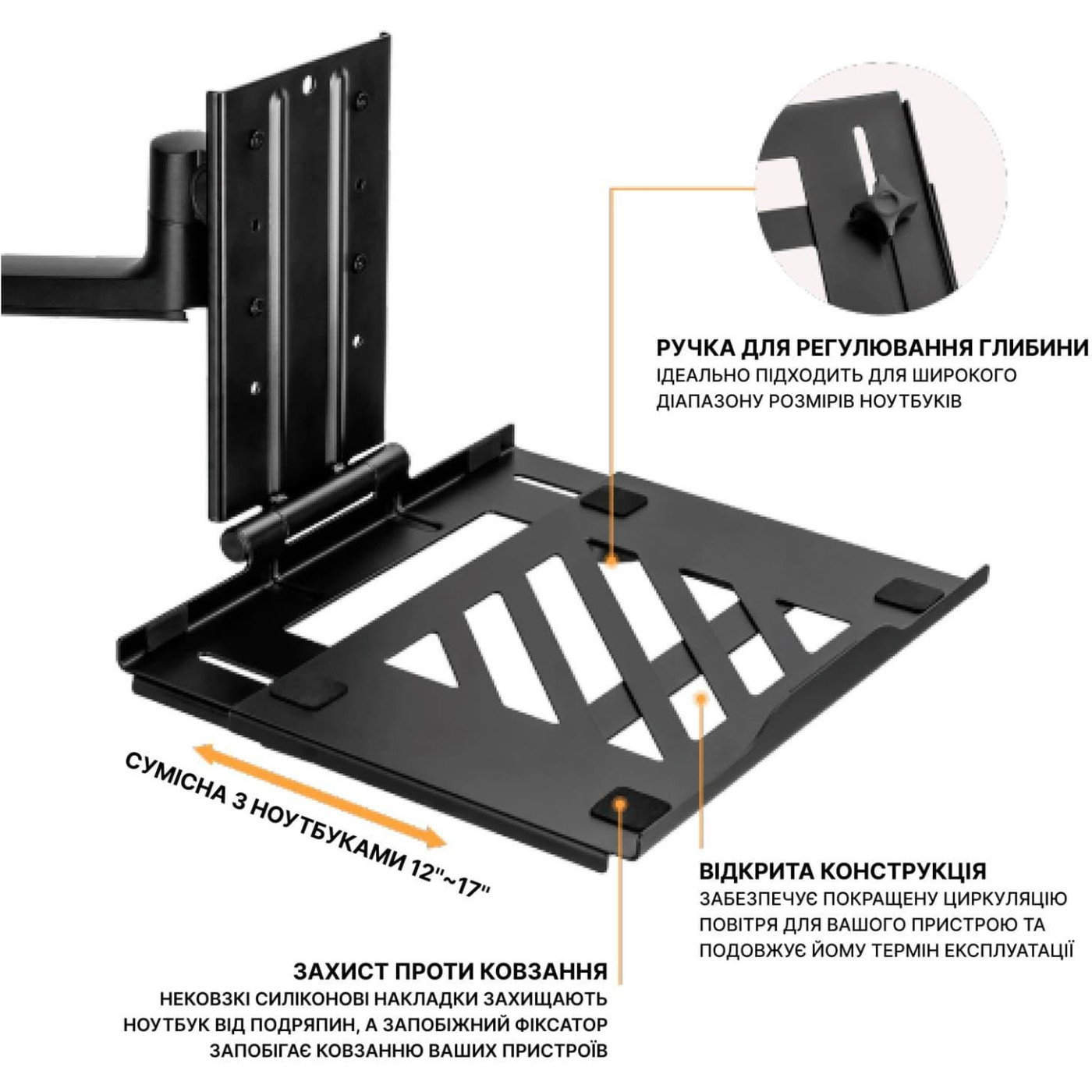 РУЧКА ДЛЯ РЕГУЛЮВАННЯ ГЛИБИНИ
ІДЕАЛЬНО ПІДХОДИТЬ ДЛЯ ШИРОКОГО ДІАПАЗОНУ РОЗМІРІВ НОУТБУКІВ

СУМІСНА З НОУТБУКАМИ 12"~17"

ВІДКРИТА КОНСТРУКЦІЯ
ЗАБЕЗПЕЧУЄ ПОКРАЩЕНУ ЦИРКУЛЯЦІЮ ПОВІТРЯ ДЛЯ ВАШОГО ПРИСТРОЮ ТА ПОДОВЖУЄ ЙОМУ ТЕРМІН ЕКСПЛУАТАЦІЇ

ЗАХИСТ ПРОТИ КОВЗАННЯ
НЕКОВЗКІ СИЛІКОНОВІ НАКЛАДКИ ЗАХИЩАЮТЬ НОУТБУК ВІД ПОДРЯПИН, А ЗАПОБІЖНИЙ ФІКСАТОР ЗАПОБІГАЄ КОВЗАННЮ ВАШИХ ПРИСТРОЇВ