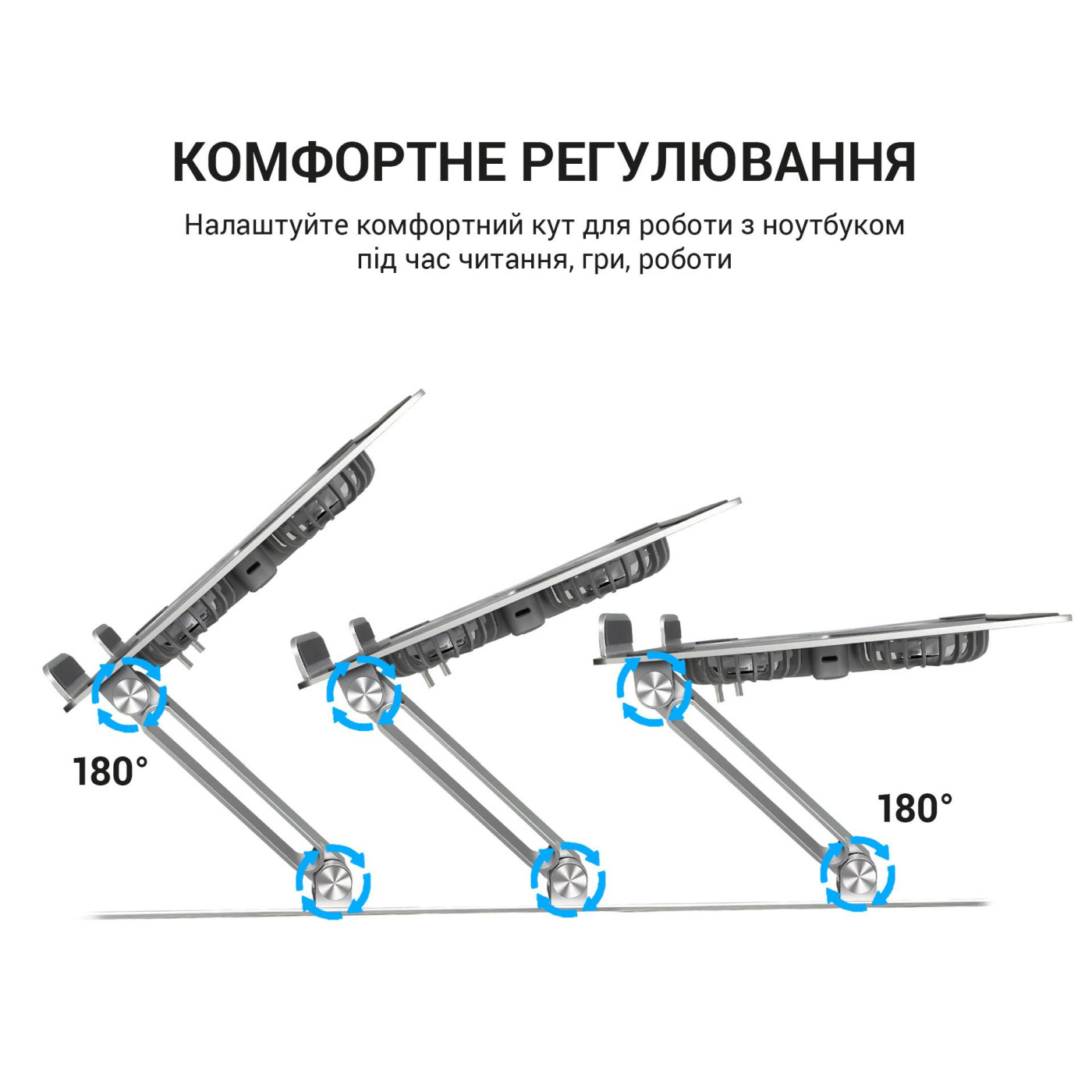 КОМФОРТНЕ РЕГУЛЮВАННЯ

Налаштуйте комфортний кут для роботи з ноутбуком під час читання, гри, роботи

180°

180°