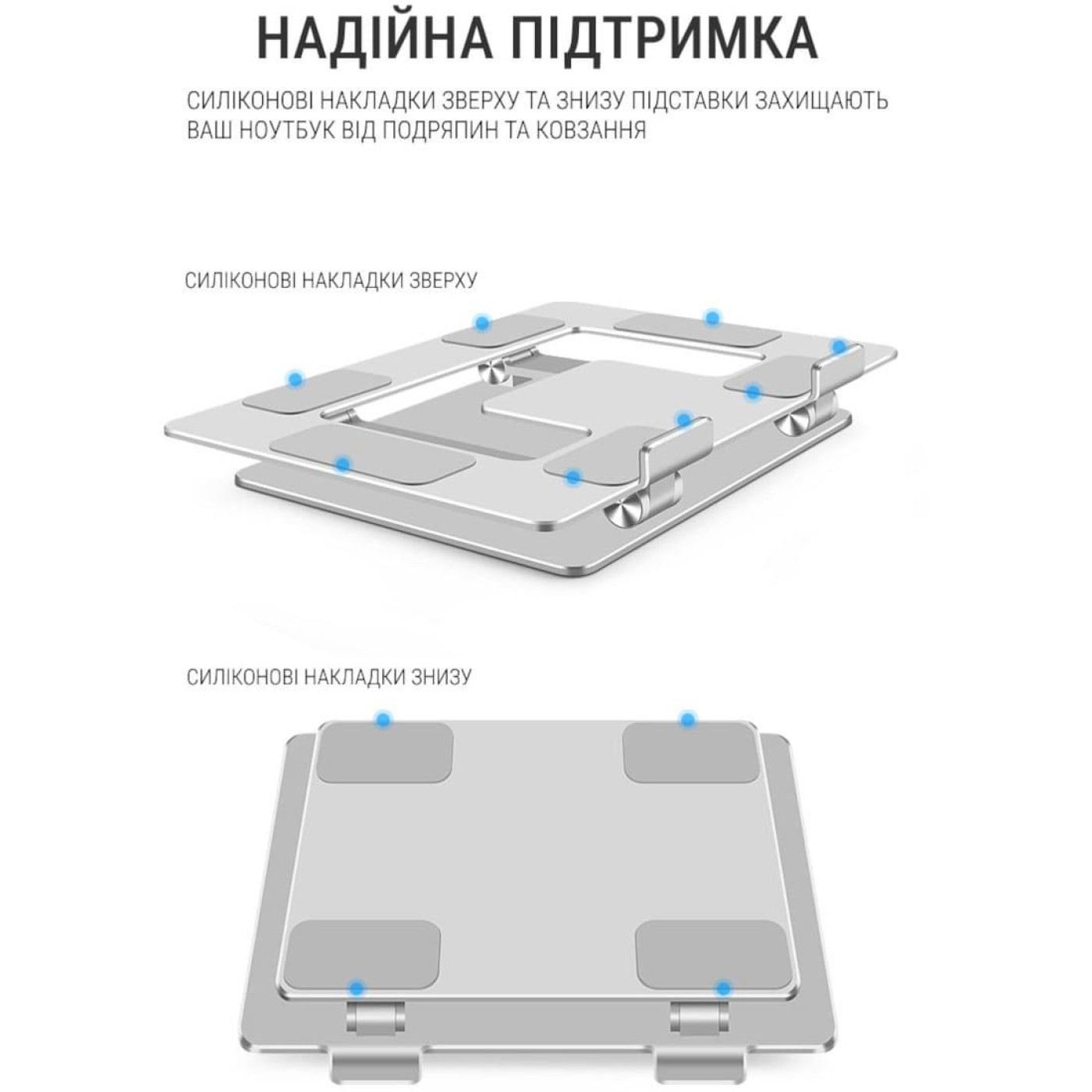 НАДІЙНА ПІДТРИМКА

СИЛІКОНОВІ НАКЛАДКИ ЗВЕРХУ ТА ЗНИЗУ ПІДСТАВКИ ЗАХИЩАЮТЬ ВАШ НОУТБУК ВІД ПОДРЯПИН ТА КОВЗАННЯ

СИЛІКОНОВІ НАКЛАДКИ ЗВЕРХУ

СИЛІКОНОВІ НАКЛАДКИ ЗНИЗУ