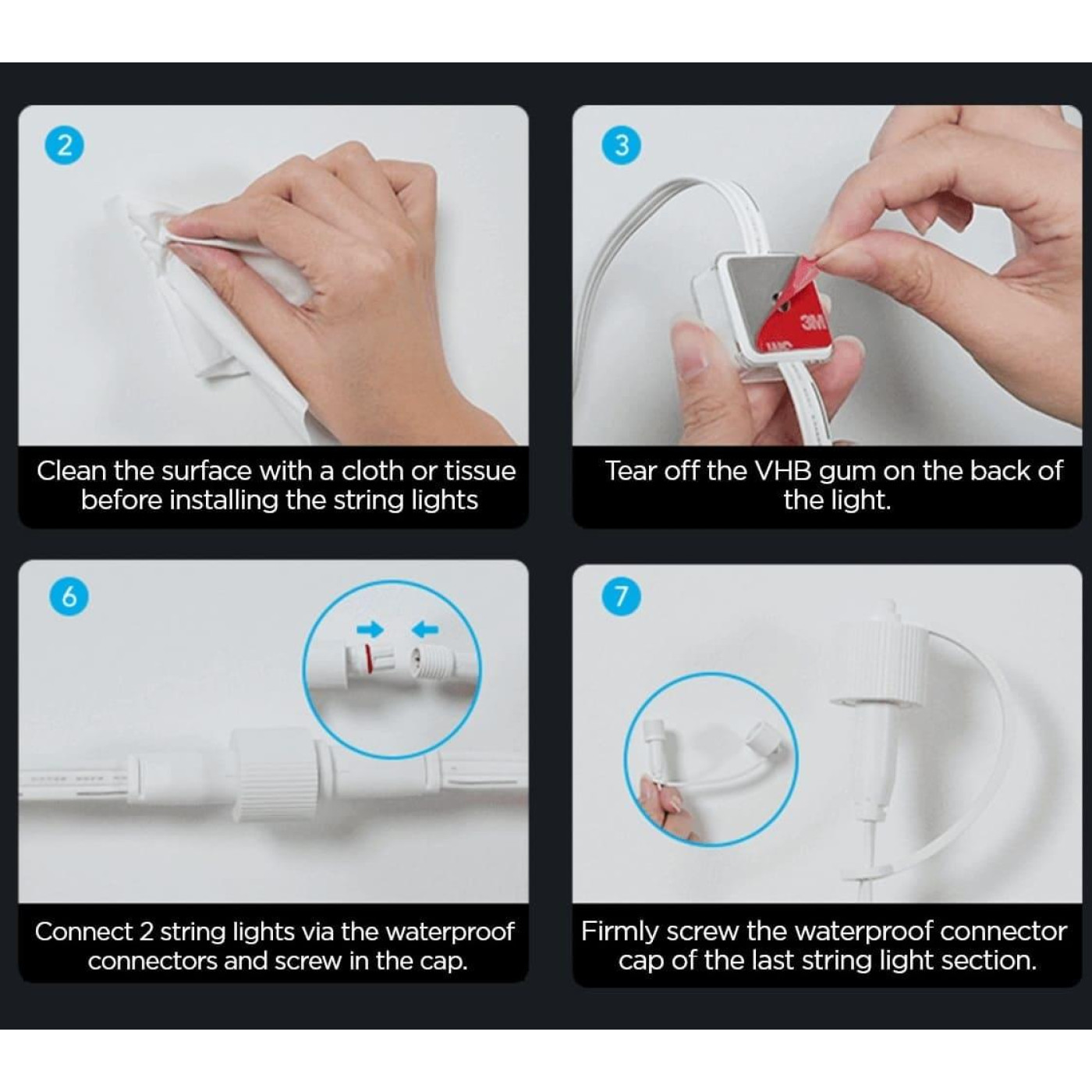 2

Clean the surface with a cloth or tissue before installing the string lights

3

3M

Tear off the VHB gum on the back of the light.

6

Connect 2 string lights via the waterproof connectors and screw in the cap.

7

Firmly screw the waterproof connector cap of the last string light section.