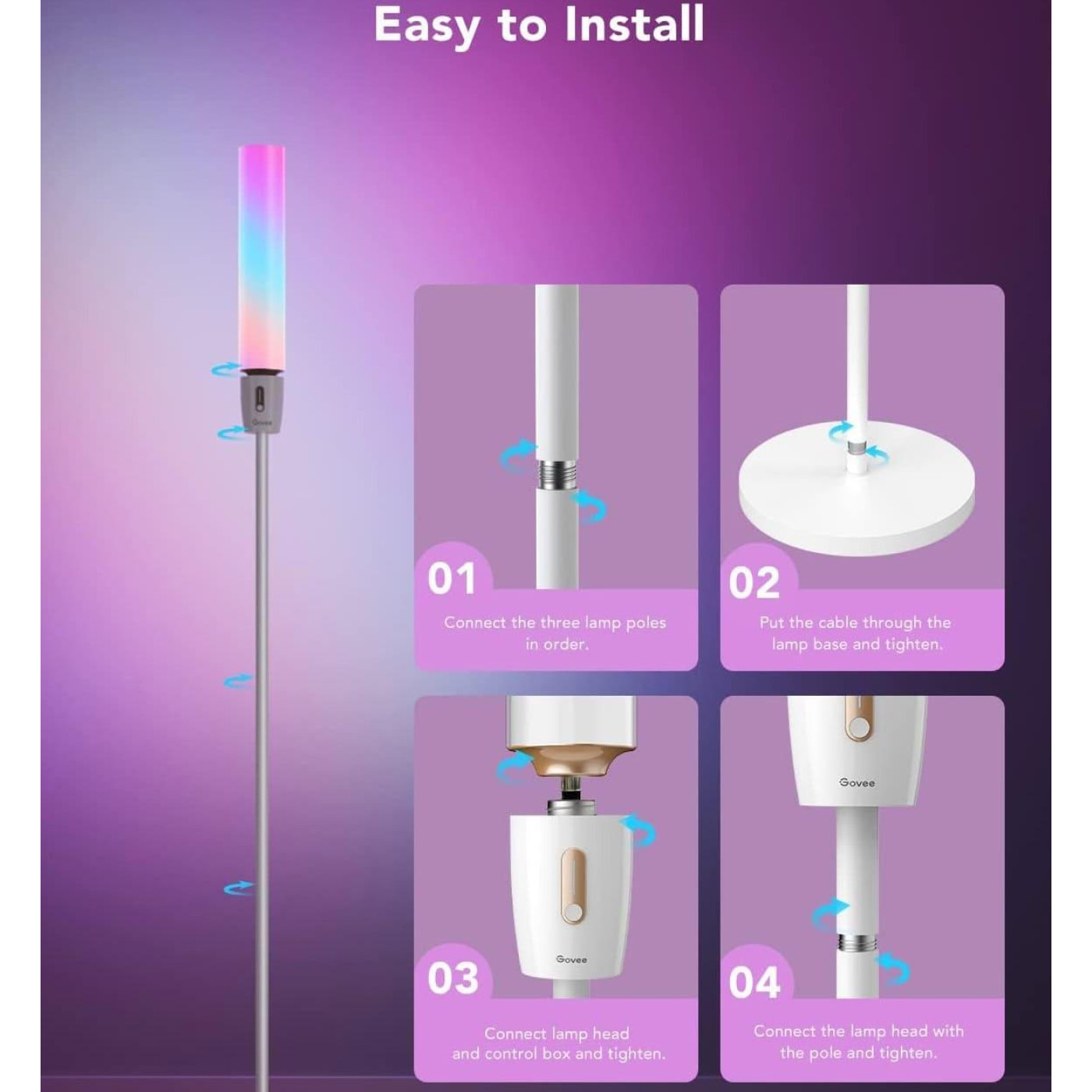 Easy to Install

Govee

01
Connect the three lamp poles in order.

02
Put the cable through the lamp base and tighten.

Govee

03
Connect lamp head and control box and tighten.

Govee

04
Connect the lamp head with the pole and tighten.